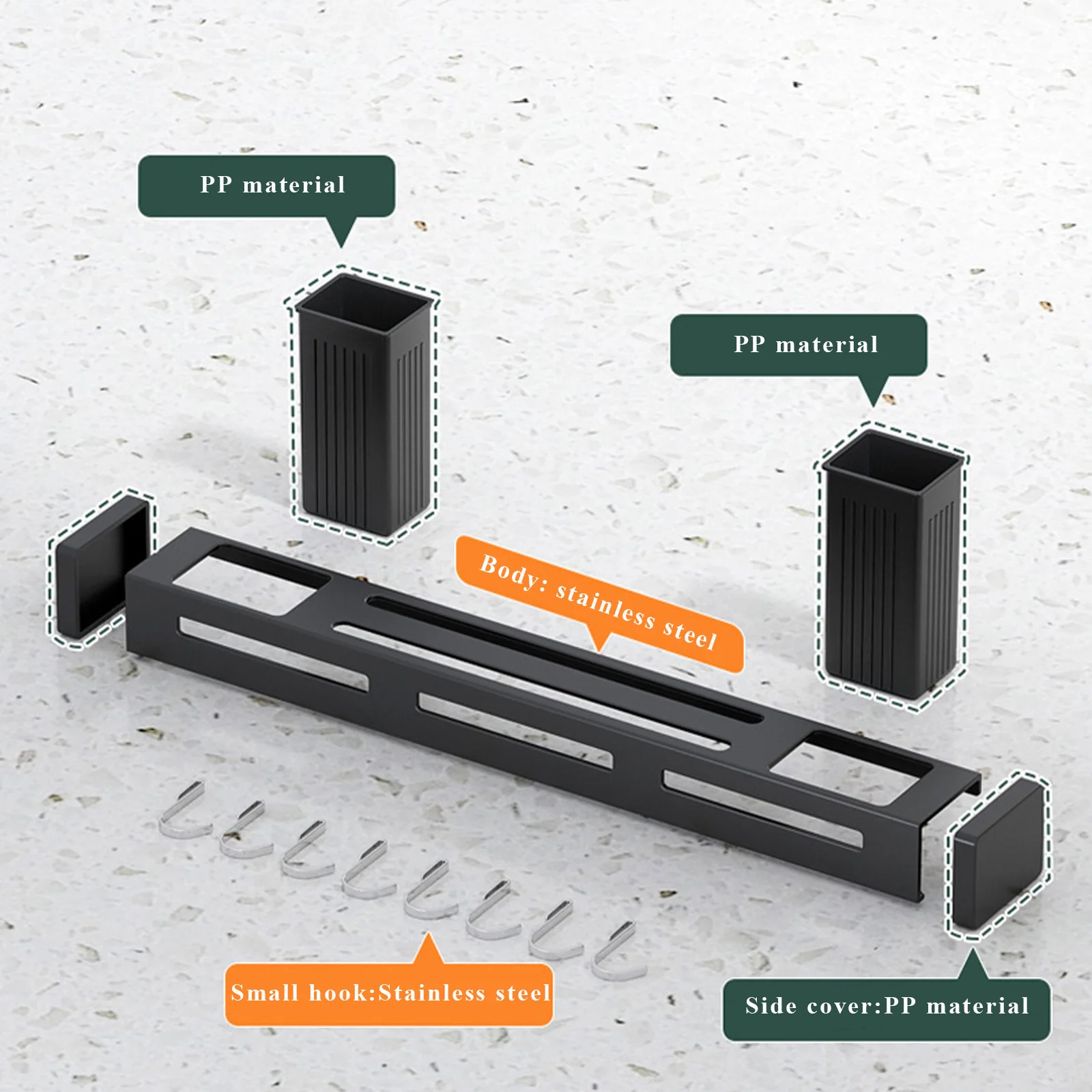 PP material

PP material

Body: stainless steel

Small hook:Stainless steel

Side cover:PP material