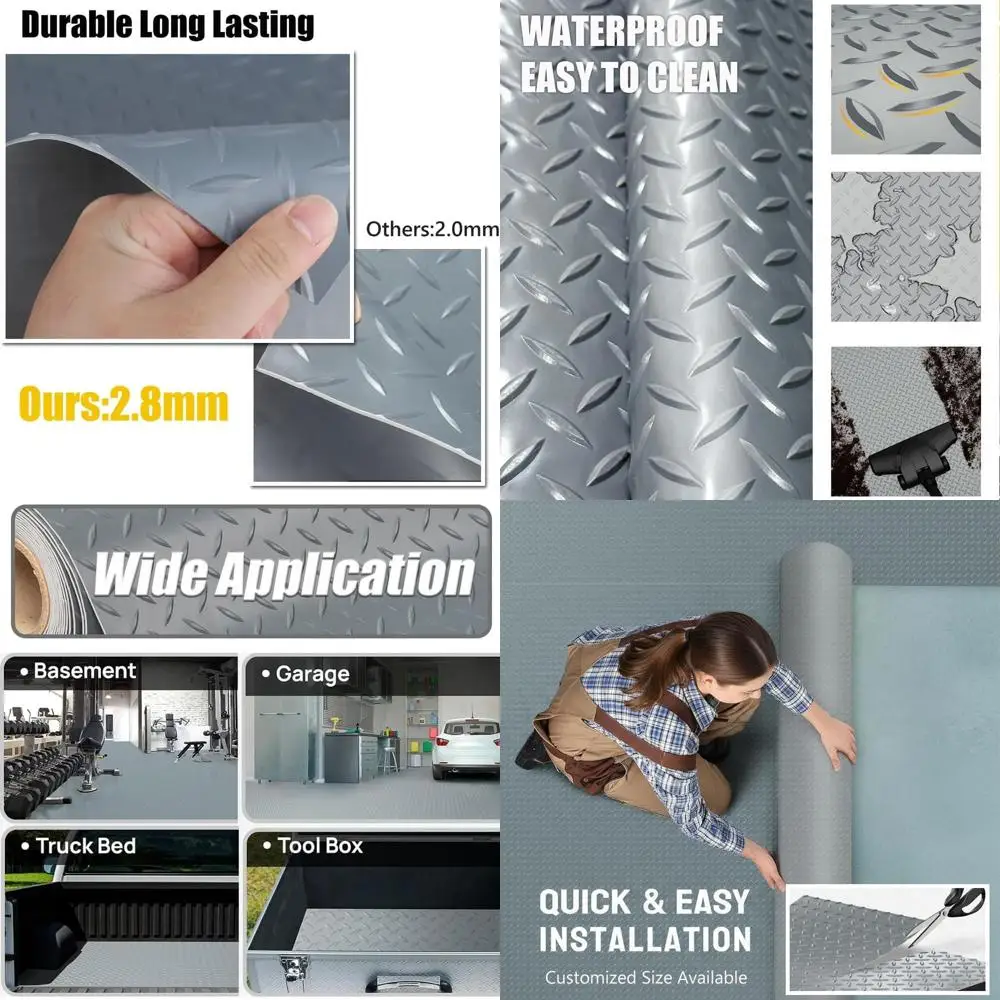 Durable Long Lasting

Others:2.0mm

Ours:2.8mm

WATERPROOF
EASY TO CLEAN

Wide Application

• Basement

• Garage

• Truck Bed

• Tool Box

QUICK & EASY
INSTALLATION

Customized Size Available