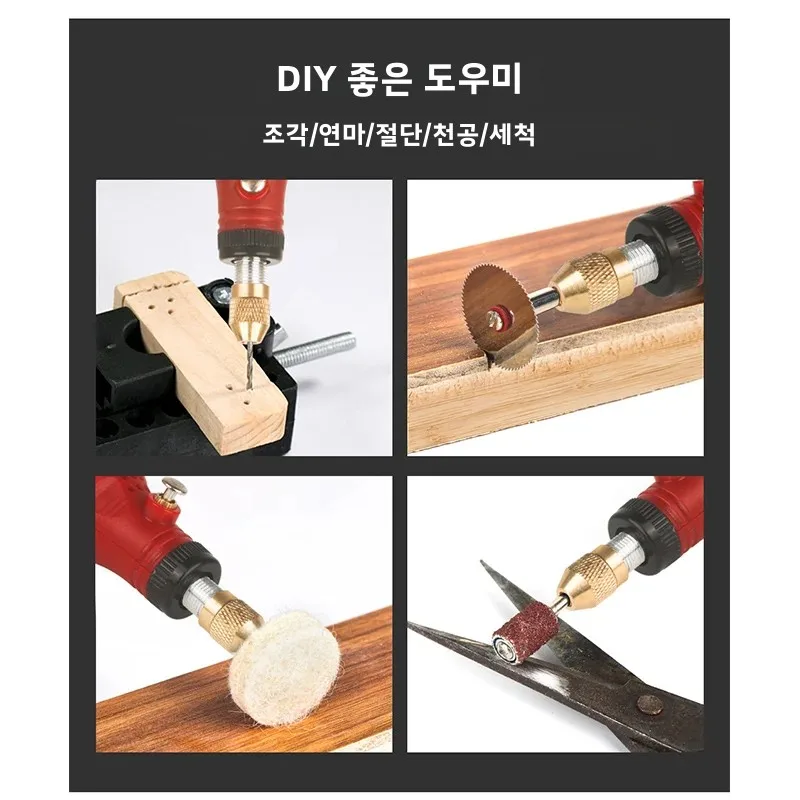 DIY 좋은 도우미

조각/연마/절단/천공/세척