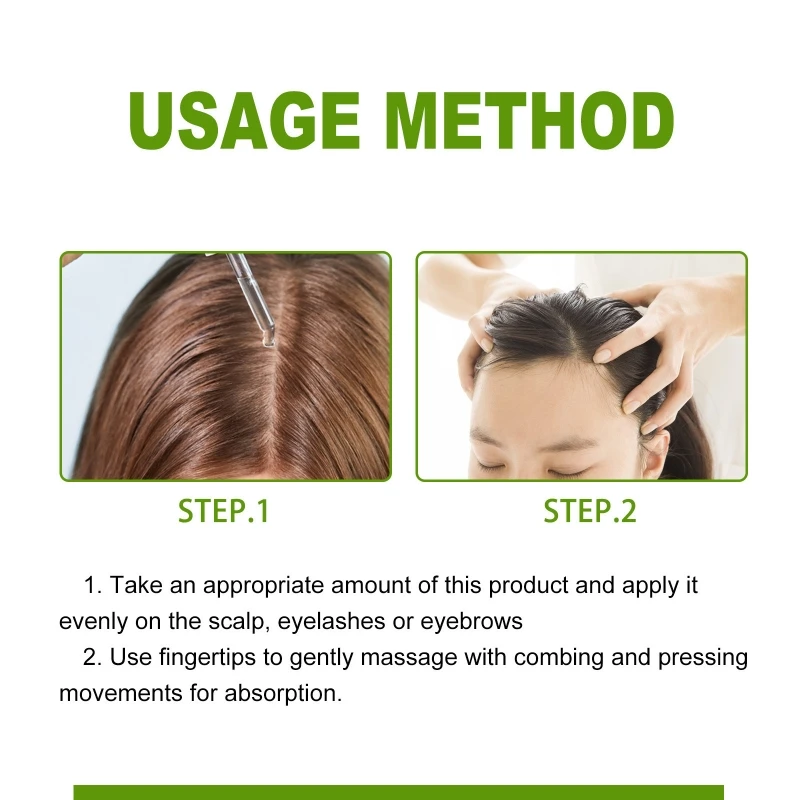 USAGE METHOD

STEP.1

STEP.2

1. Take an appropriate amount of this product and apply it evenly on the scalp, eyelashes or eyebrows

2. Use fingertips to gently massage with combing and pressing movements for absorption.