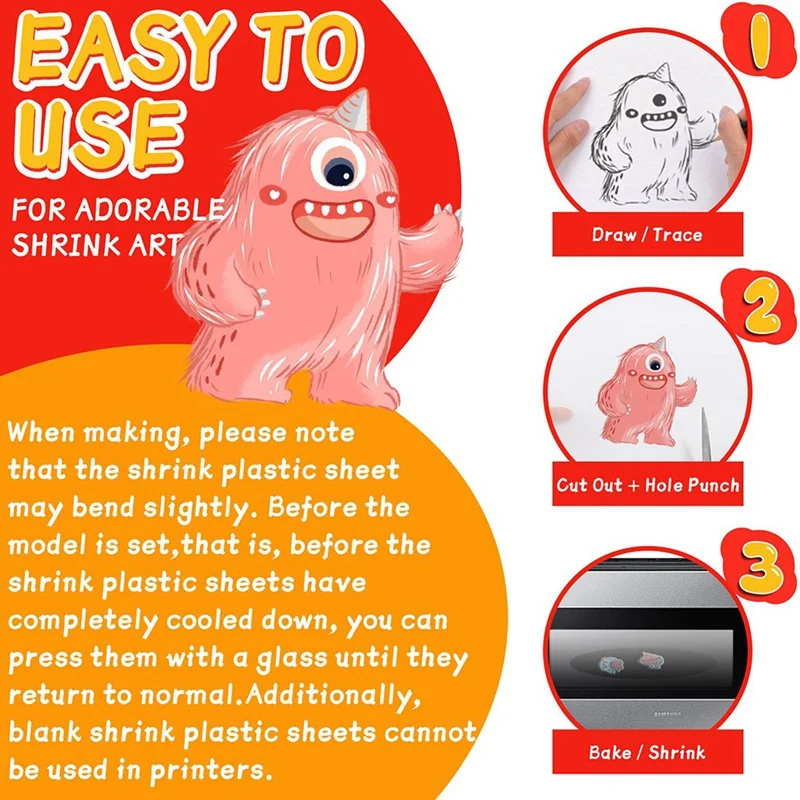 EASY TO USE

FOR ADORABLE SHRINK ART

When making, please note that the shrink plastic sheet may bend slightly. Before the model is set,that is, before the shrink plastic sheets have completely cooled down, you can press them with a glass until they return to normal.Additionally, blank shrink plastic sheets cannot be used in printers.

1

Draw / Trace

2

Cut Out + Hole Punch

3

SAMSUNG

Bake / Shrink