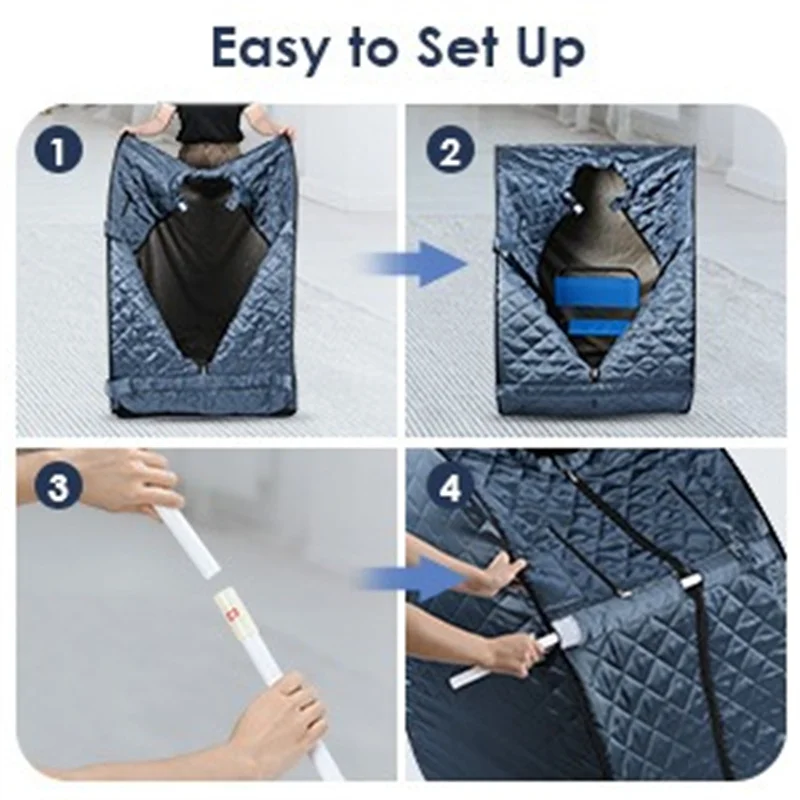 Easy to Set Up

1

2

3

4