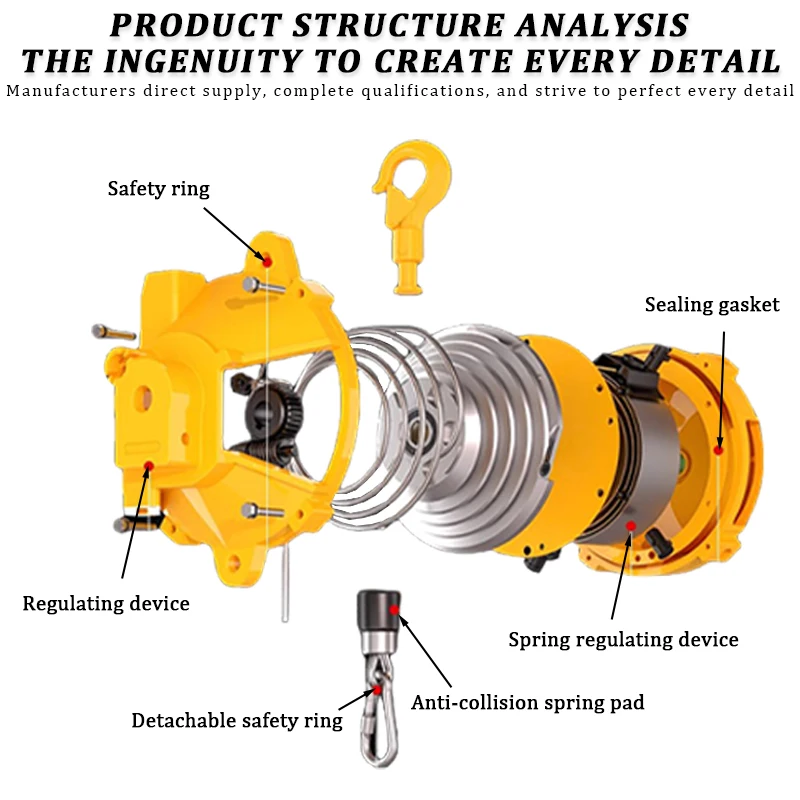 PRODUCT STRUCTURE ANALYSIS
THE INGENUITY TO CREATE EVERY DETAIL
Manufacturers direct supply, complete qualifications, and strive to perfect every detail

Safety ring

Sealing gasket

Regulating device

Spring regulating device

Anti-collision spring pad

Detachable safety ring