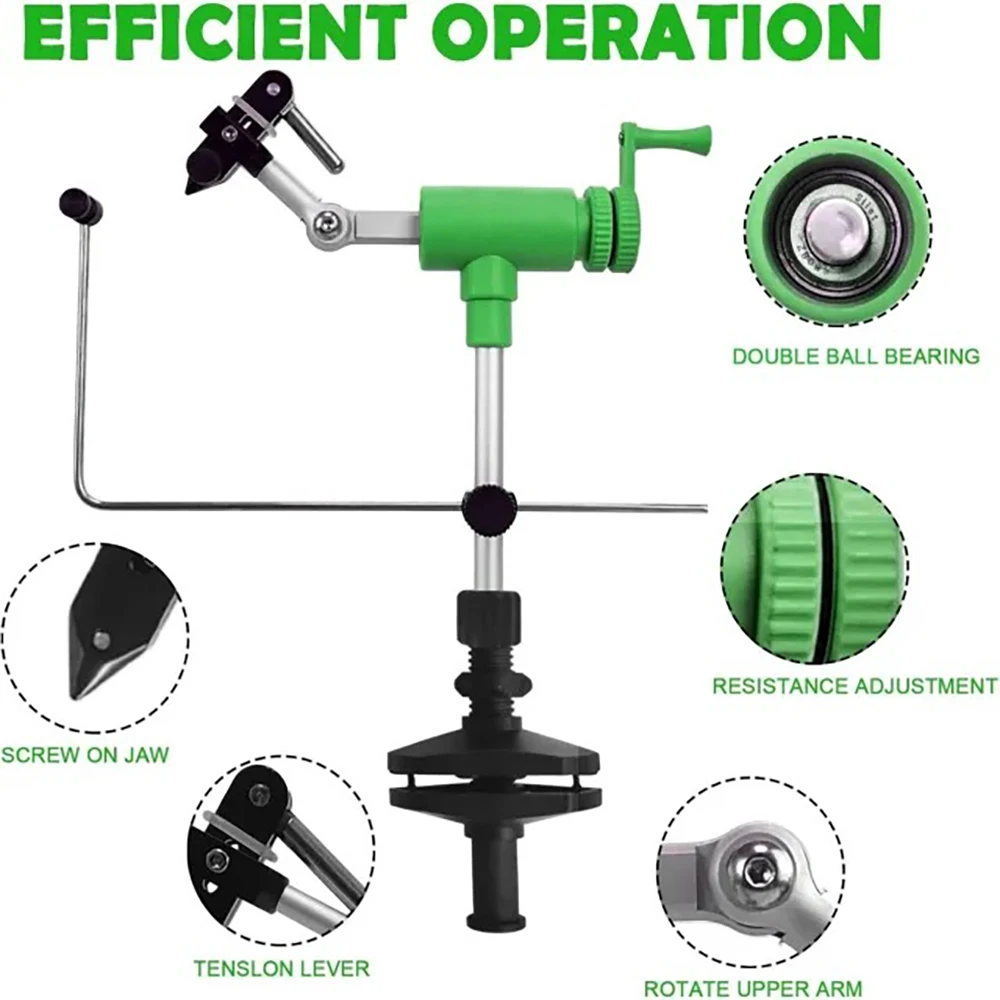 EFFICIENT OPERATION

DOUBLE BALL BEARING

RESISTANCE ADJUSTMENT

SCREW ON JAW

TENSLON LEVER

ROTATE UPPER ARM