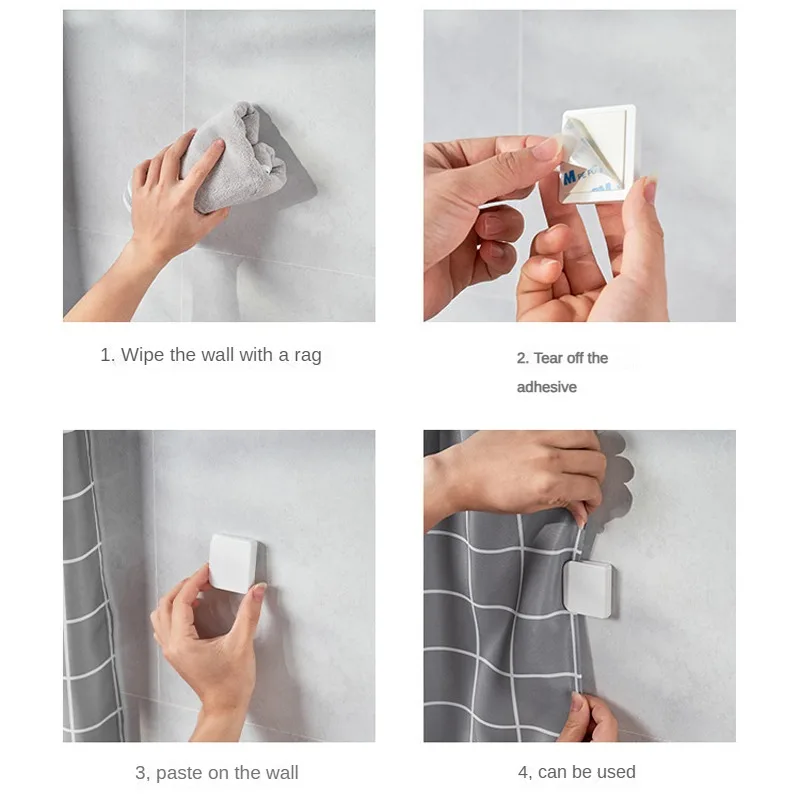 1. Wipe the wall with a rag

2. Tear off the adhesive

3, paste on the wall

4, can be used