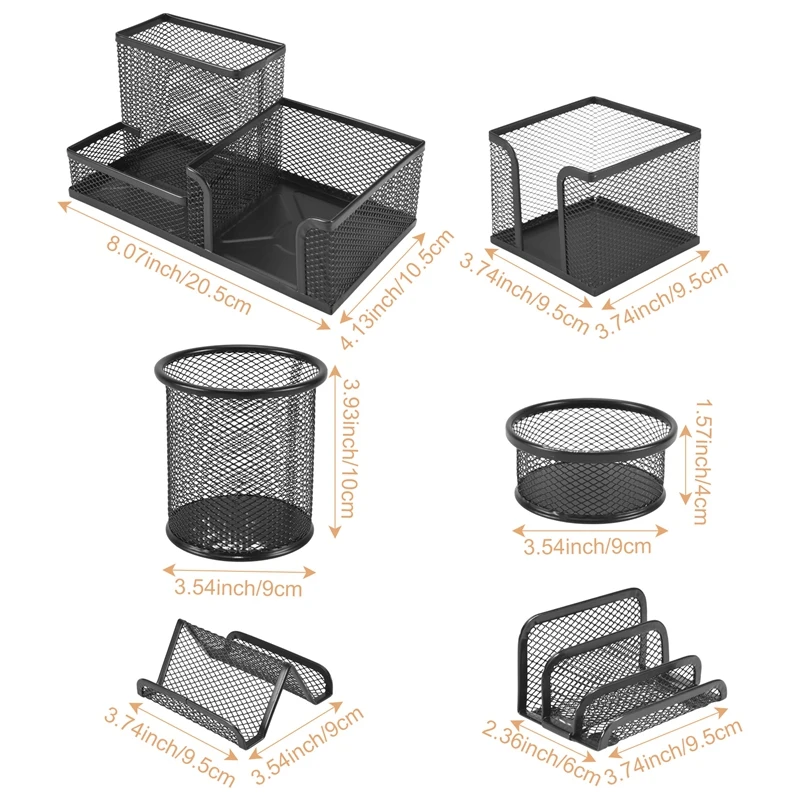 8.07inch/20.5cm
4.13inch/10.5cm
3.74inch/9.5cm
3.74inch/9.5cm
3.93inch/10cm
3.54inch/9cm
1.57inch/4cm
3.54inch/9cm
3.74inch/9.5cm
3.54inch/9cm
2.36inch/6cm
3.74inch/9.5cm