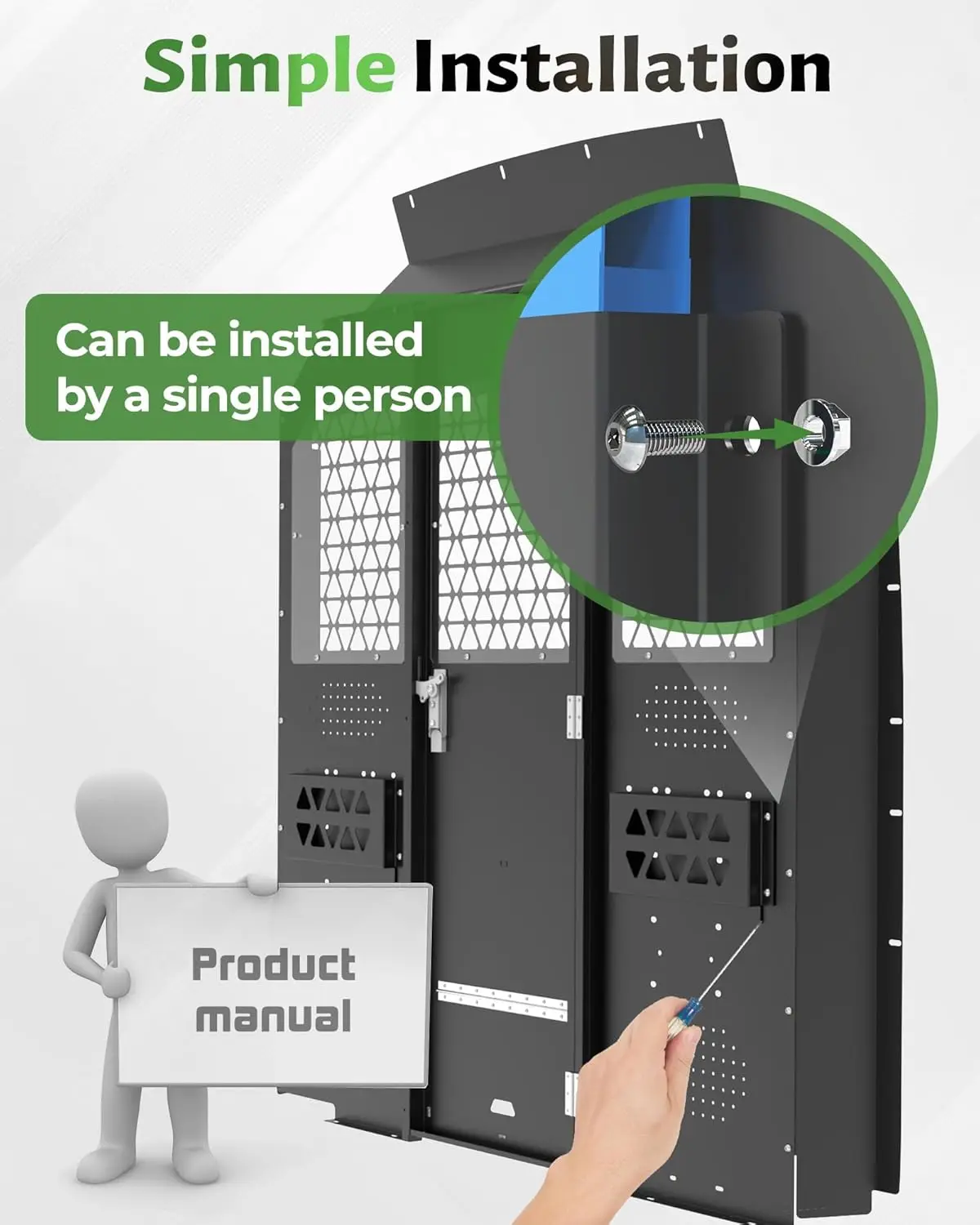 Simple Installation

Can be installed by a single person

Product manual