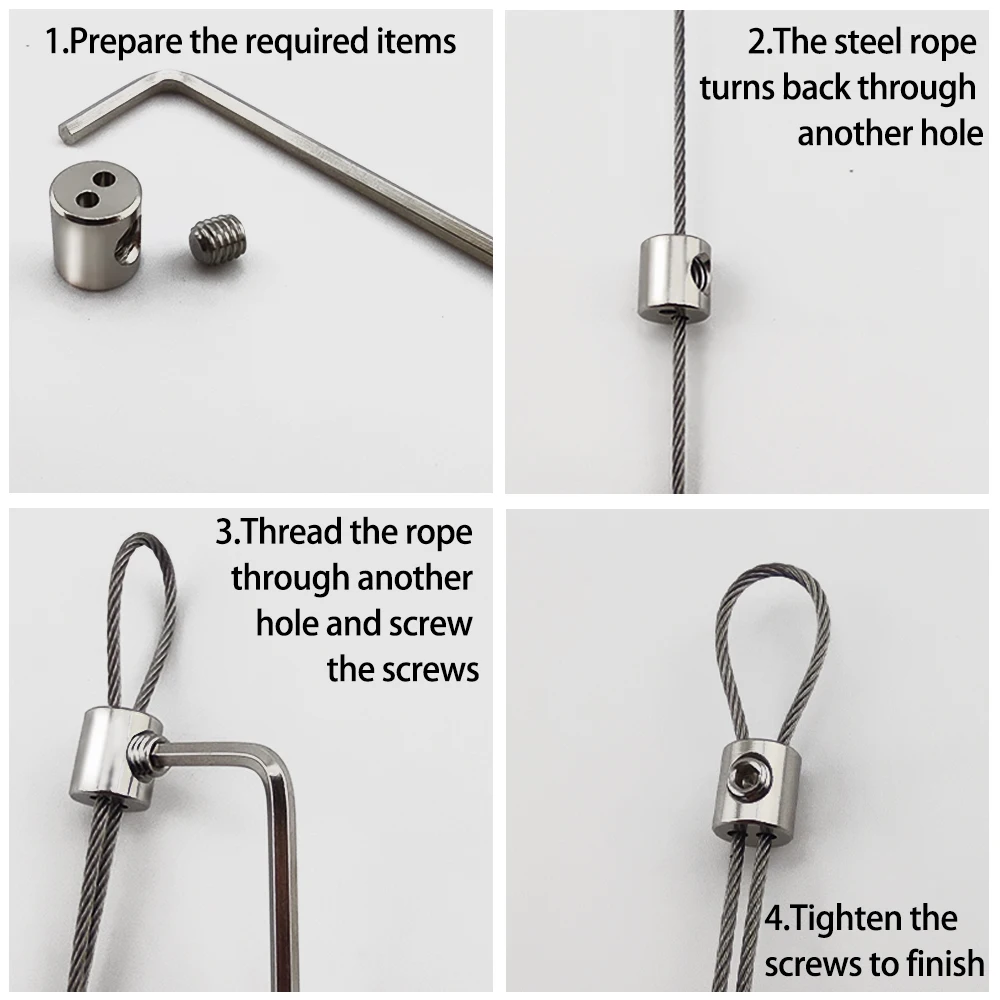 1.Prepare the required items

2.The steel rope turns back through another hole

3.Thread the rope through another hole and screw the screws

4.Tighten the screws to finish