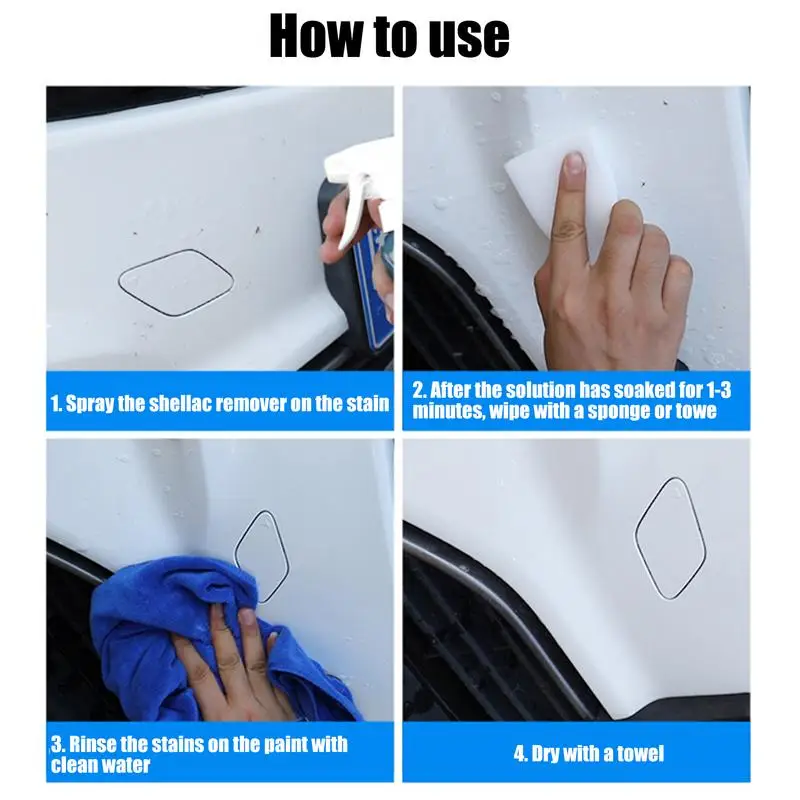 How to use

1. Spray the shellac remover on the stain

2. After the solution has soaked for 1-3 minutes, wipe with a sponge or towe

3. Rinse the stains on the paint with clean water

4. Dry with a towel