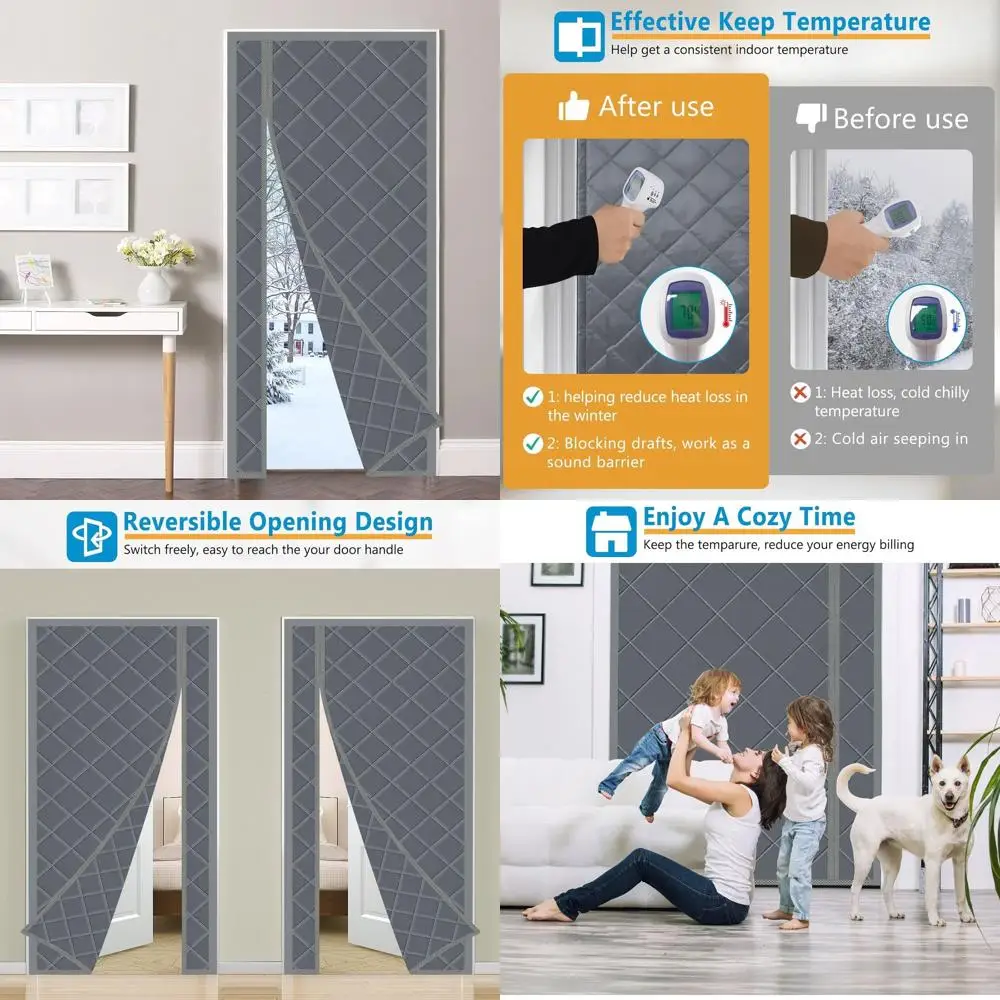 Effective Keep Temperature
Help get a consistent indoor temperature

After use

1: helping reduce heat loss in the winter

2: Blocking drafts, work as a sound barrier

Before use

1: Heat loss, cold chilly temperature

2: Cold air seeping in

Reversible Opening Design
Switch freely, easy to reach the your door handle

Enjoy A Cozy Time
Keep the temparure, reduce your energy billing