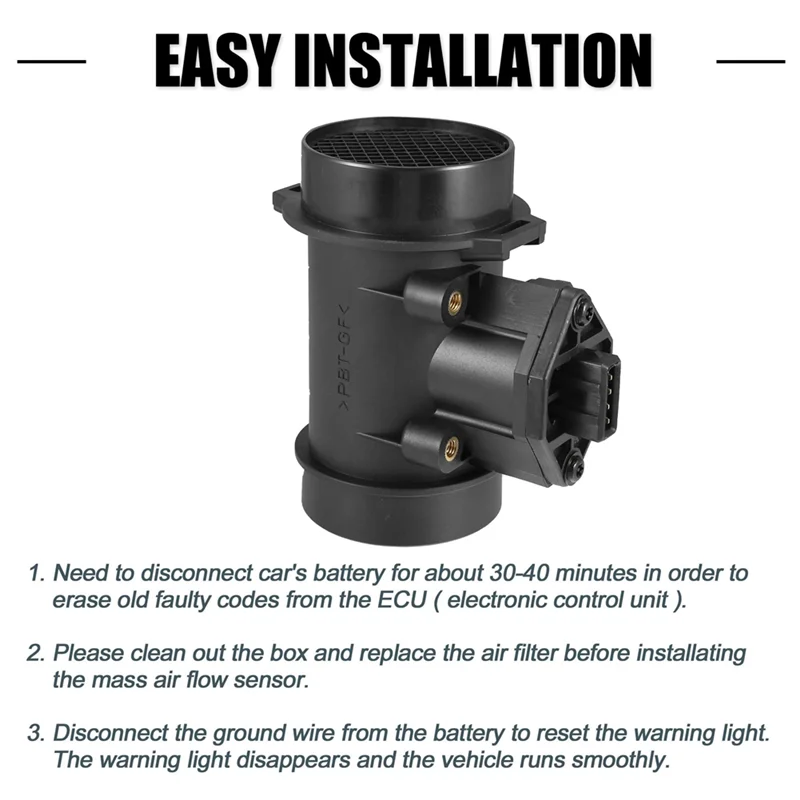 EASY INSTALLATION

>PBT-GF<

1. Need to disconnect car's battery for about 30-40 minutes in order to erase old faulty codes from the ECU ( electronic control unit ).

2. Please clean out the box and replace the air filter before installating the mass air flow sensor.

3. Disconnect the ground wire from the battery to reset the warning light. The warning light disappears and the vehicle runs smoothly.