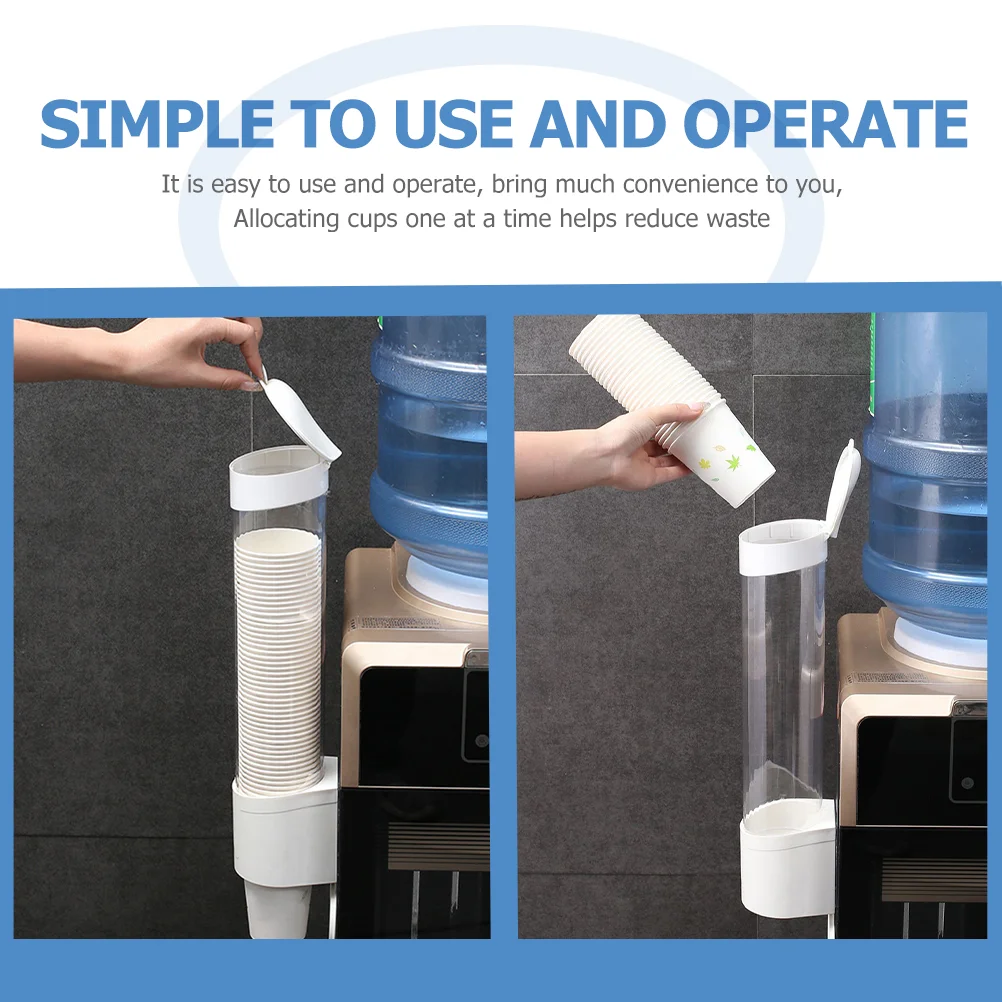 SIMPLE TO USE AND OPERATE

It is easy to use and operate, bring much convenience to you, Allocating cups one at a time helps reduce waste