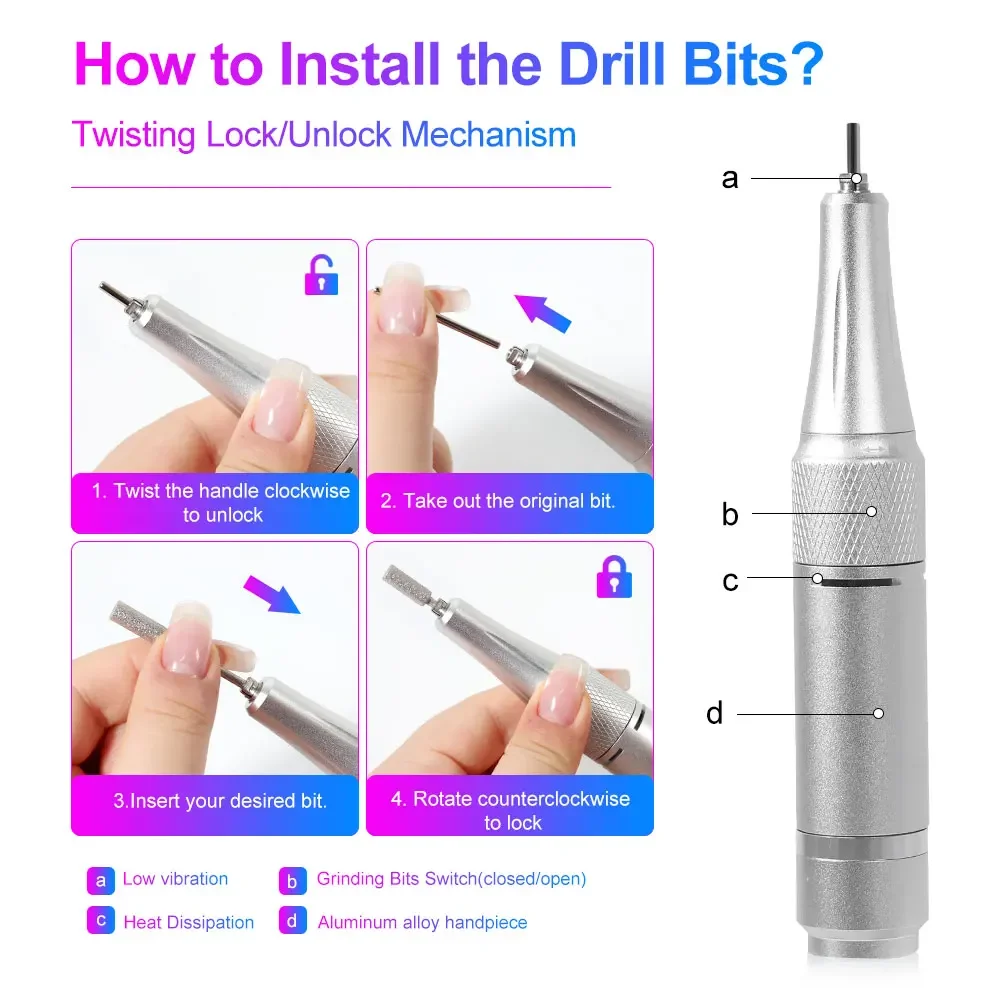 How to Install the Drill Bits?

Twisting Lock/Unlock Mechanism

1. Twist the handle clockwise to unlock

2. Take out the original bit.

3.Insert your desired bit.

4. Rotate counterclockwise to lock

a Low vibration

b Grinding Bits Switch(closed/open)

c Heat Dissipation

d Aluminum alloy handpiece

a

b

c

d