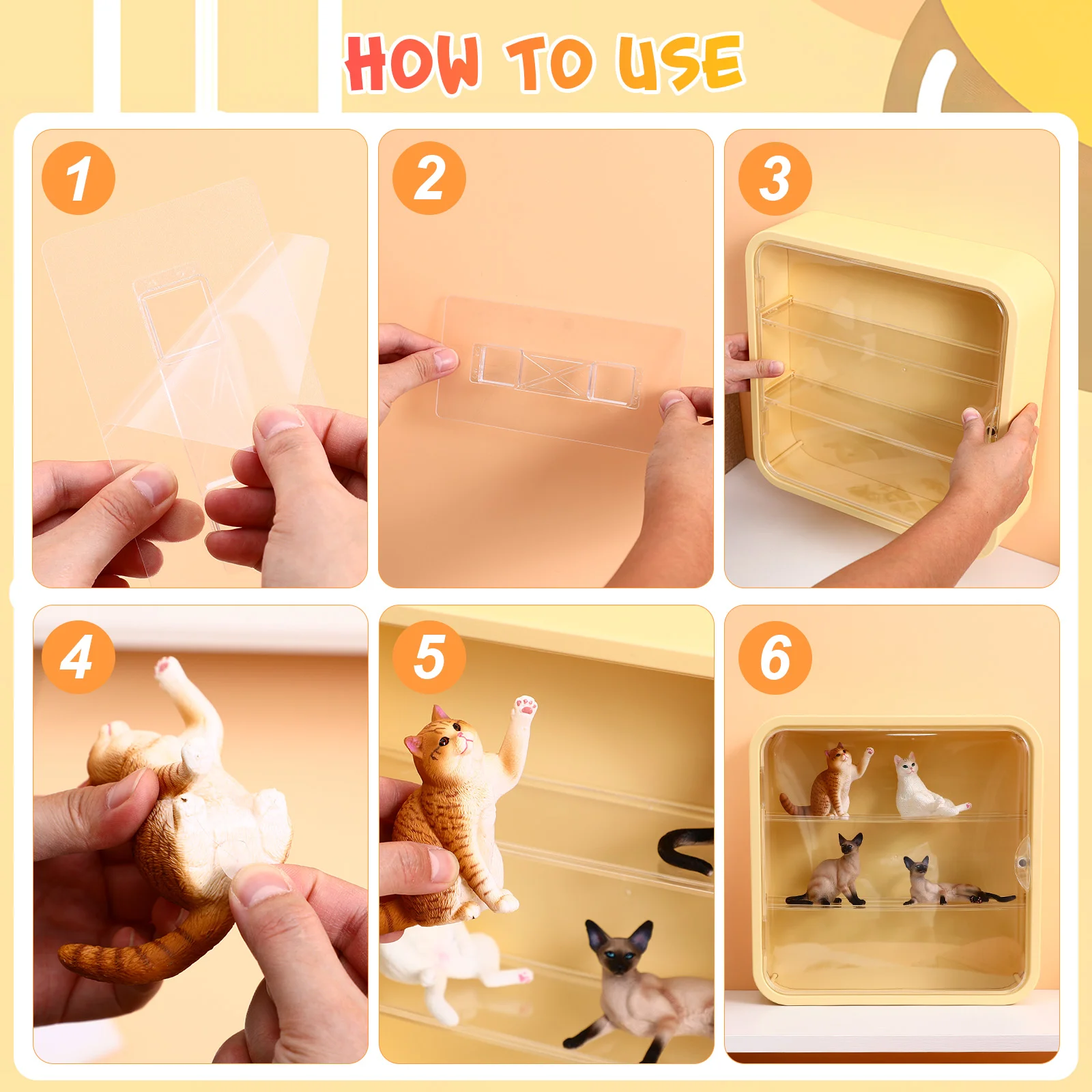 HOW TO USE

1

2

3

4

5

6