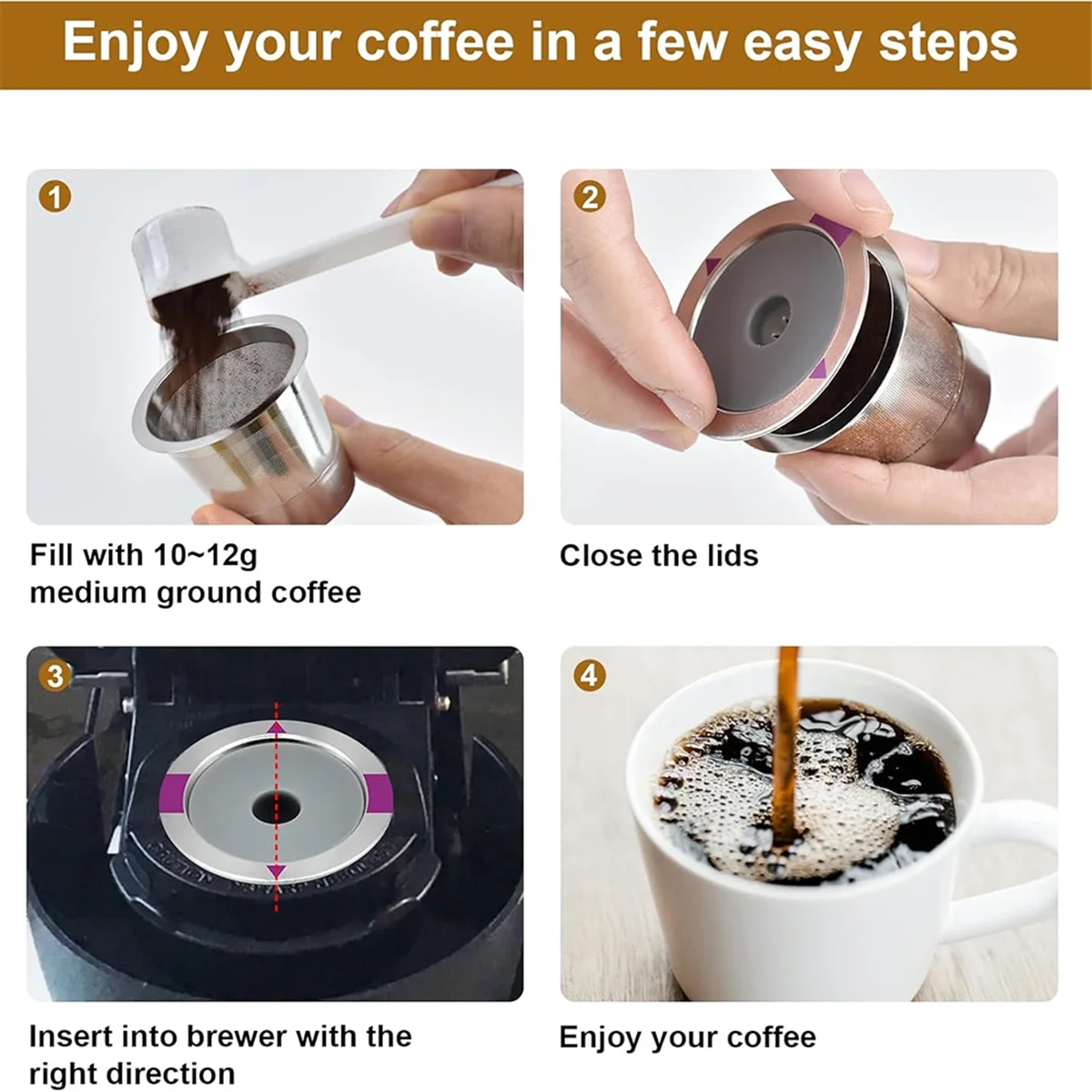 Enjoy your coffee in a few easy steps

1

Fill with 10~12g medium ground coffee

2

Close the lids

3

Insert into brewer with the right direction

4

Enjoy your coffee