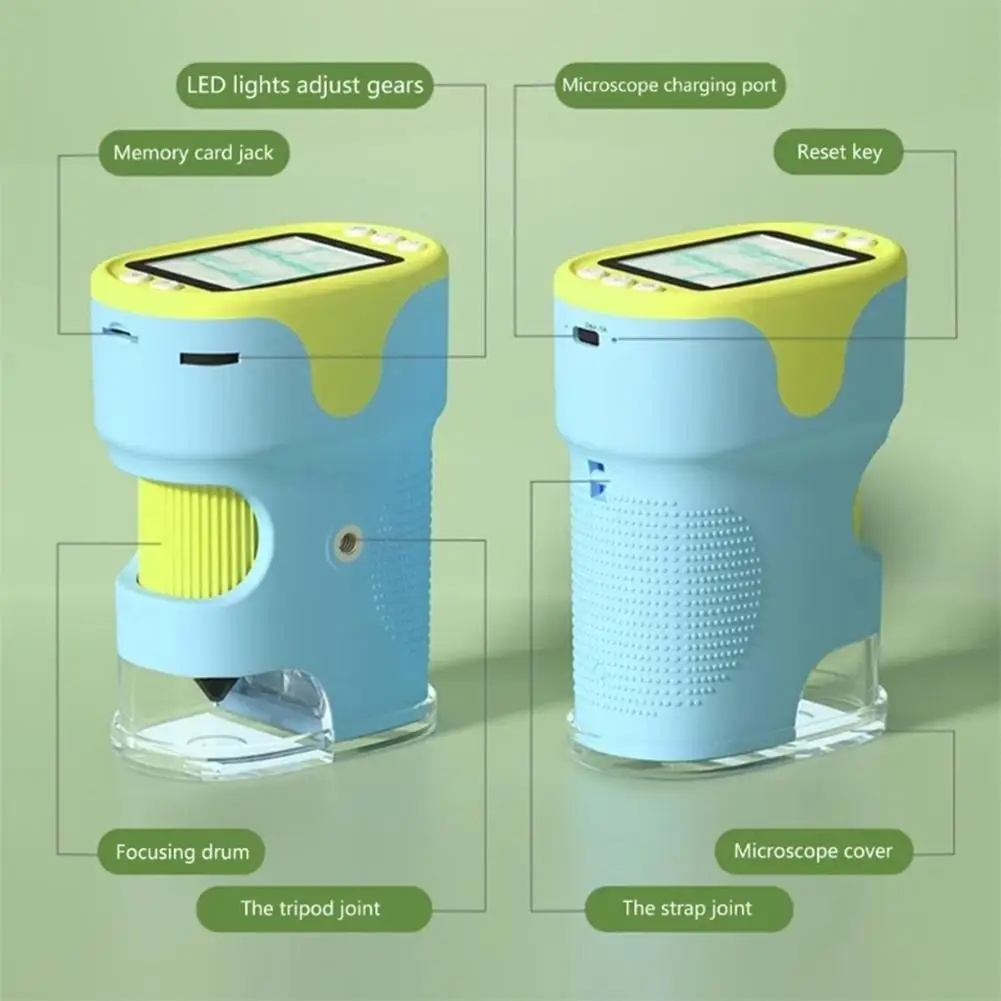 LED lights adjust gears

Memory card jack

Microscope charging port

Reset key

Focusing drum

The tripod joint

Microscope cover

The strap joint