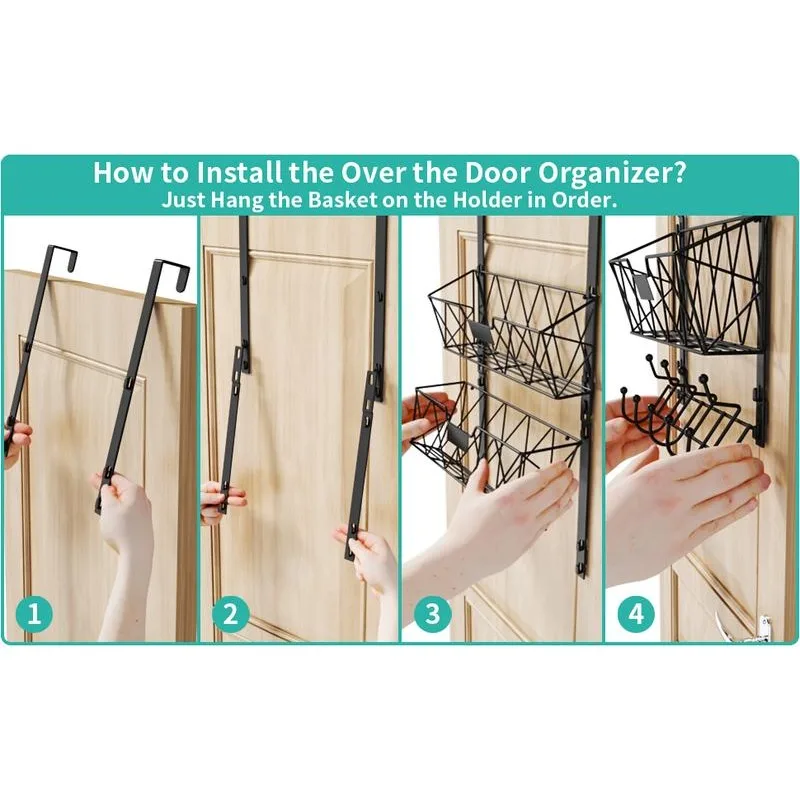 How to Install the Over the Door Organizer?
Just Hang the Basket on the Holder in Order.

1

2

3

4