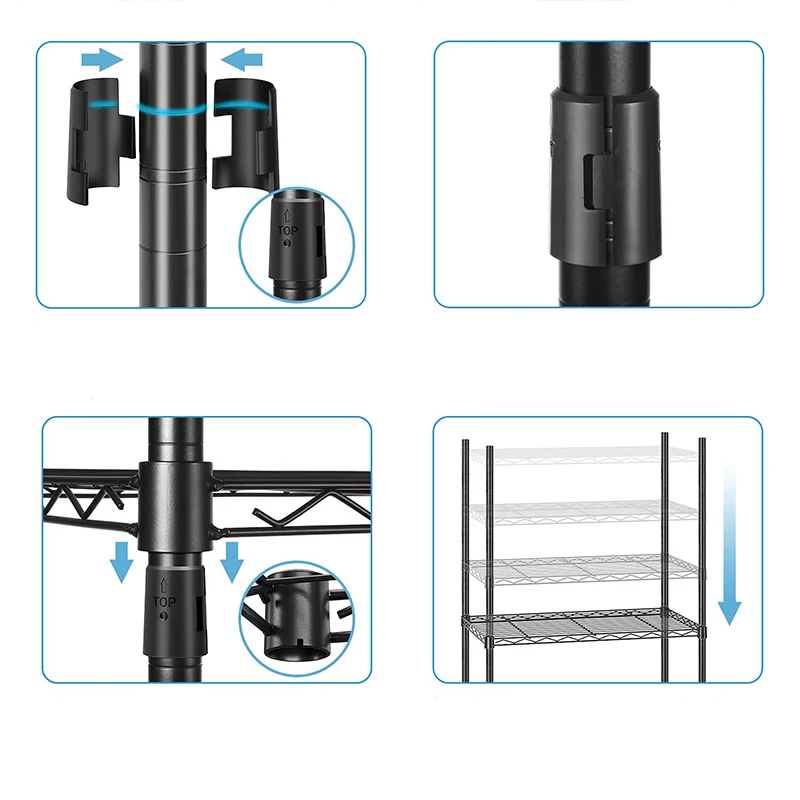 TOP

TOP