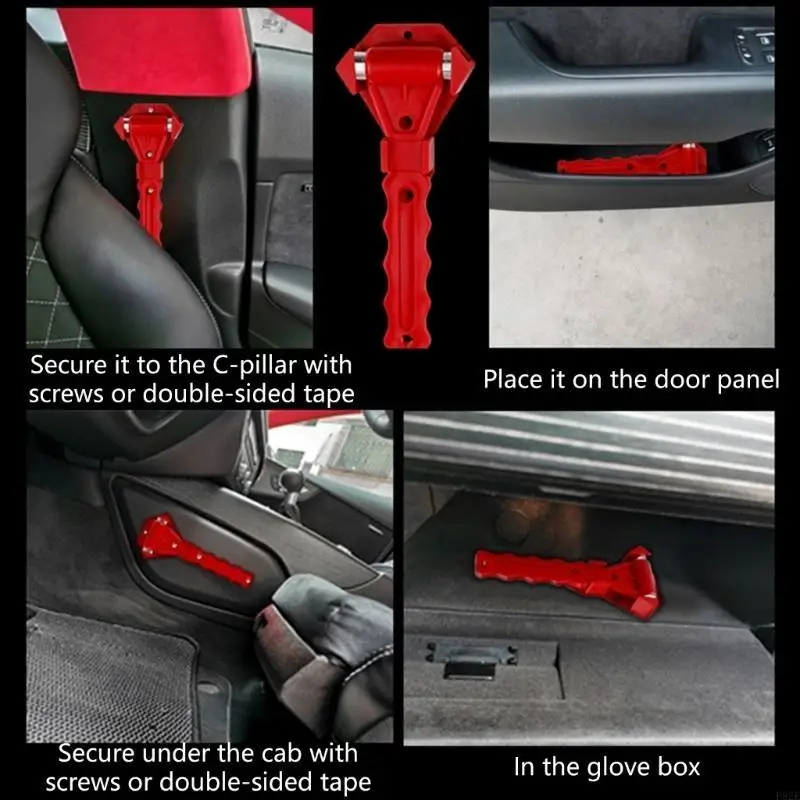 Secure it to the C-pillar with screws or double-sided tape

Place it on the door panel

Secure under the cab with screws or double-sided tape

In the glove box