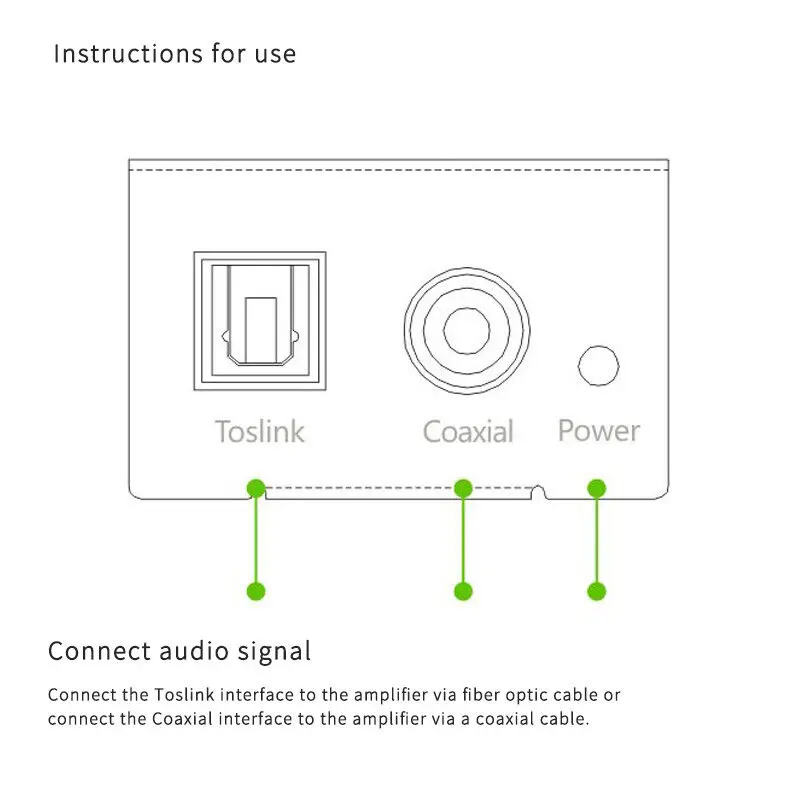 Instructions for use

Toslink

Coaxial

Power

Connect audio signal

Connect the Toslink interface to the amplifier via fiber optic cable or connect the Coaxial interface to the amplifier via a coaxial cable.