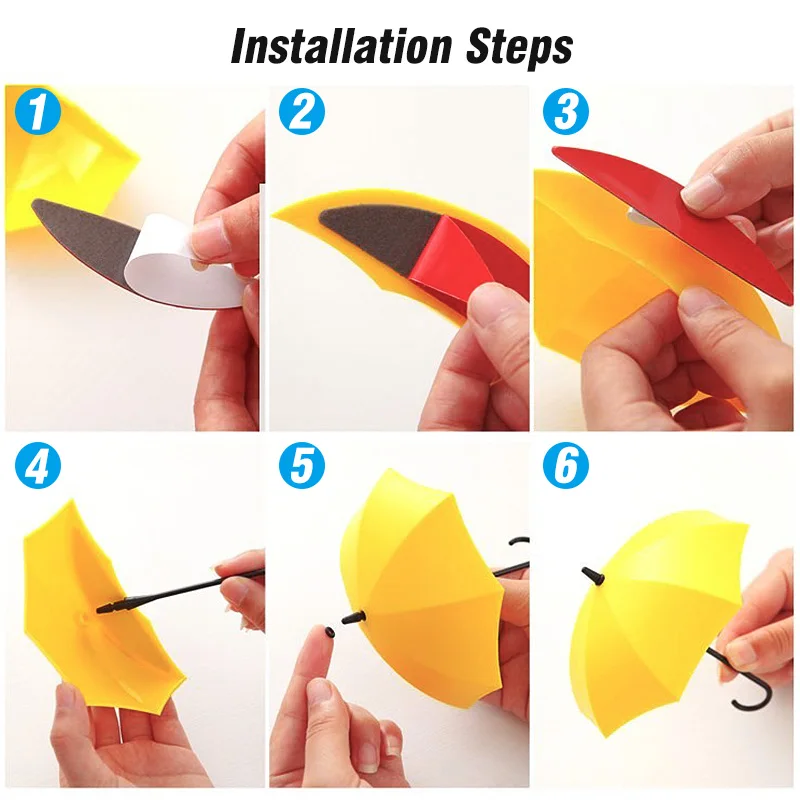 Installation Steps

1

2

3

4

5

6