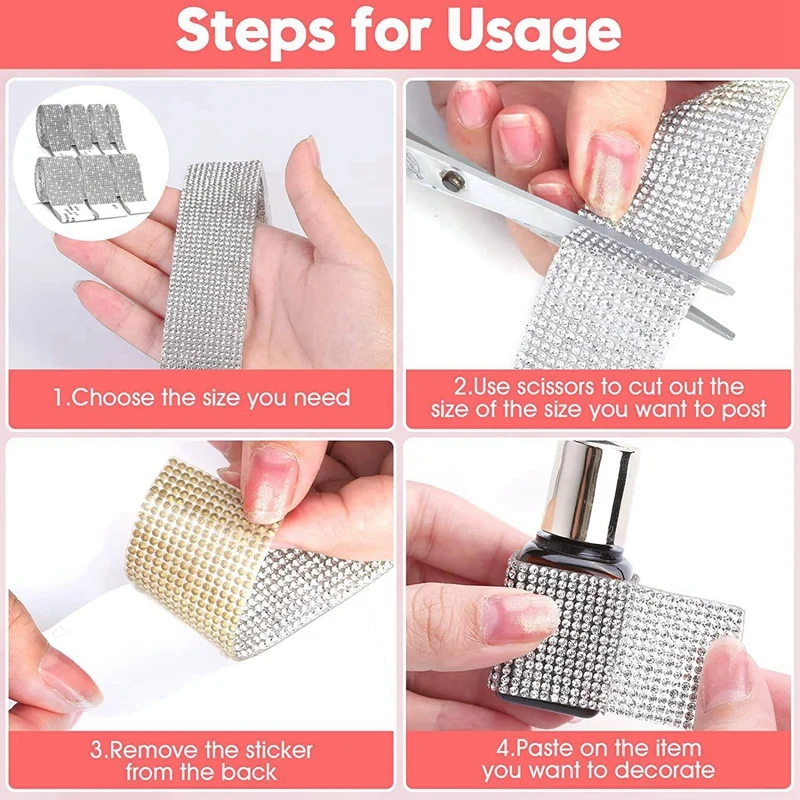 Steps for Usage

1.Choose the size you need

2.Use scissors to cut out the size of the size you want to post

3.Remove the sticker from the back

4.Paste on the item you want to decorate