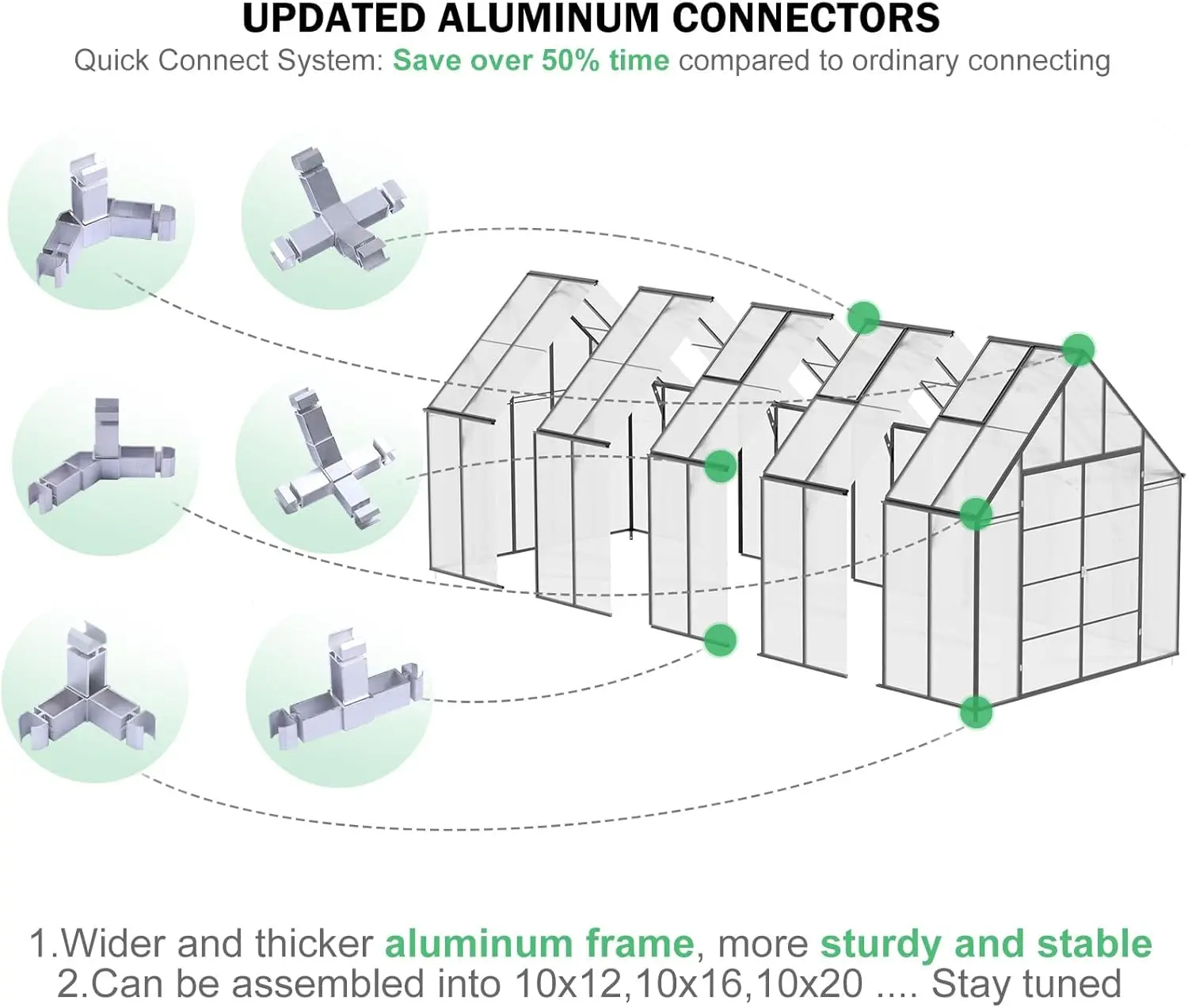 UPDATED ALUMINUM CONNECTORS
Quick Connect System: Save over 50% time compared to ordinary connecting

1.Wider and thicker aluminum frame, more sturdy and stable
2.Can be assembled into 10x12,10x16,10x20 .... Stay tuned