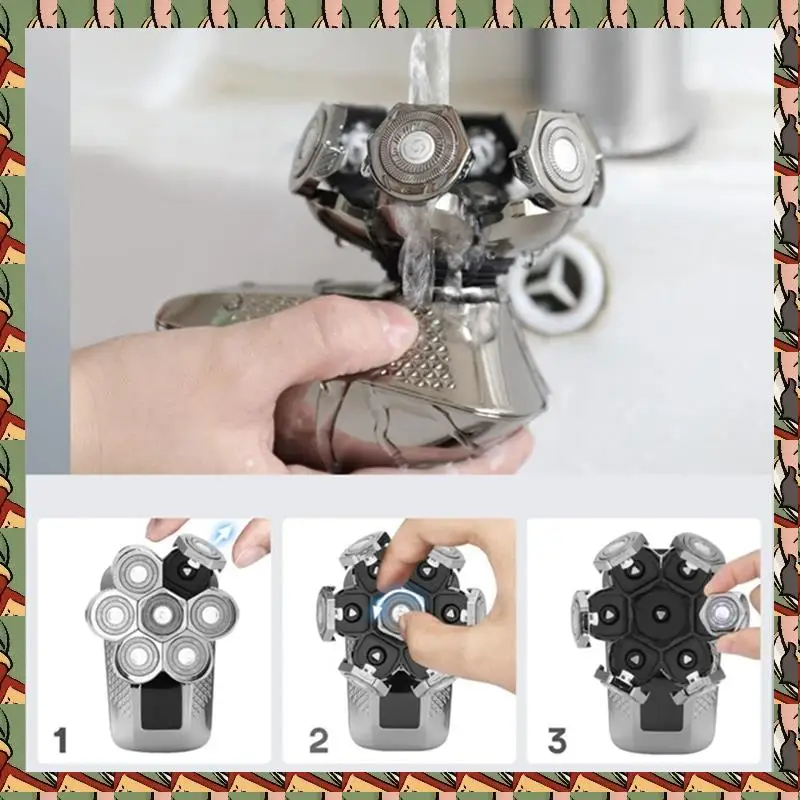 1

2

3