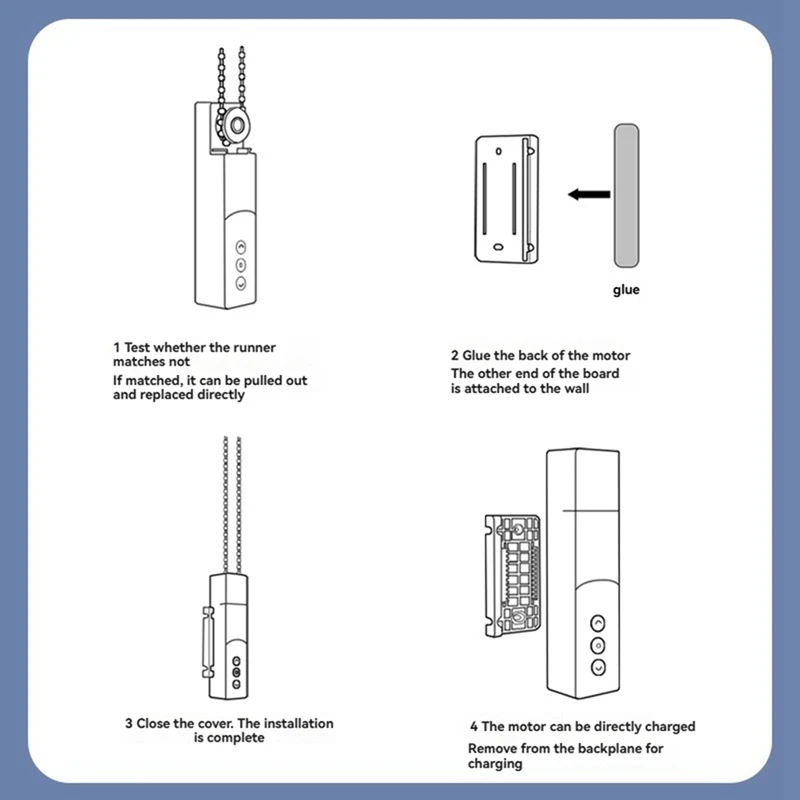 glue

1 Test whether the runner matches not

If matched, it can be pulled out and replaced directly

2 Glue the back of the motor

The other end of the board is attached to the wall

3 Close the cover. The installation is complete

4 The motor can be directly charged

Remove from the backplane for charging