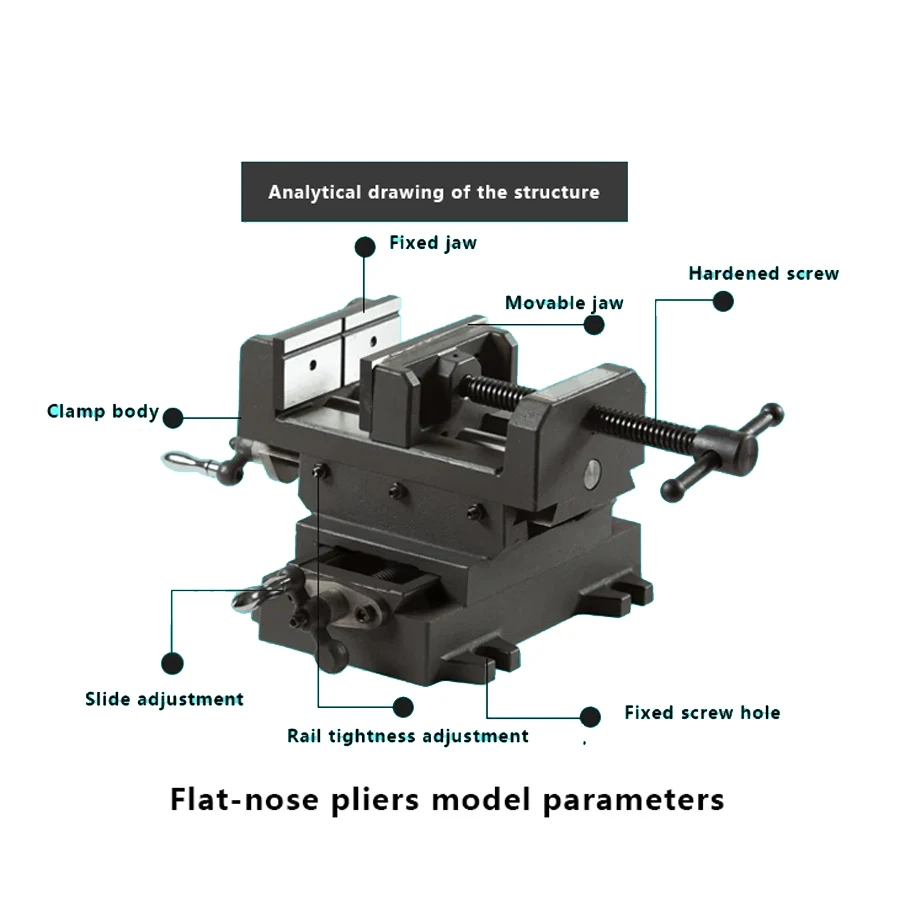 Analytical drawing of the structure

Fixed jaw

Hardened screw

Movable jaw

Clamp body

Slide adjustment

Rail tightness adjustment

Fixed screw hole

Flat-nose pliers model parameters