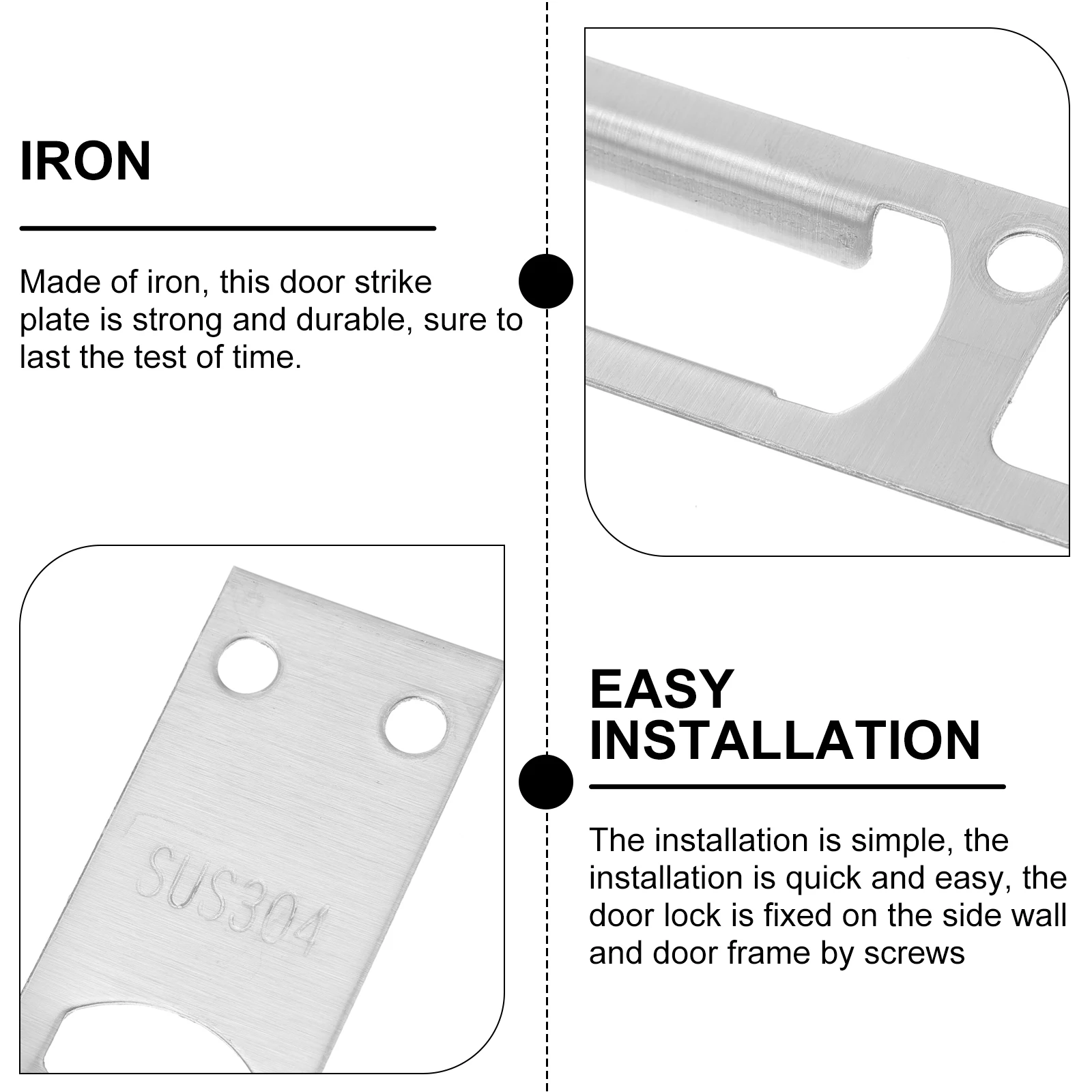 IRON

Made of iron, this door strike plate is strong and durable, sure to last the test of time.

SUS304

EASY INSTALLATION

The installation is simple, the installation is quick and easy, the door lock is fixed on the side wall and door frame by screws