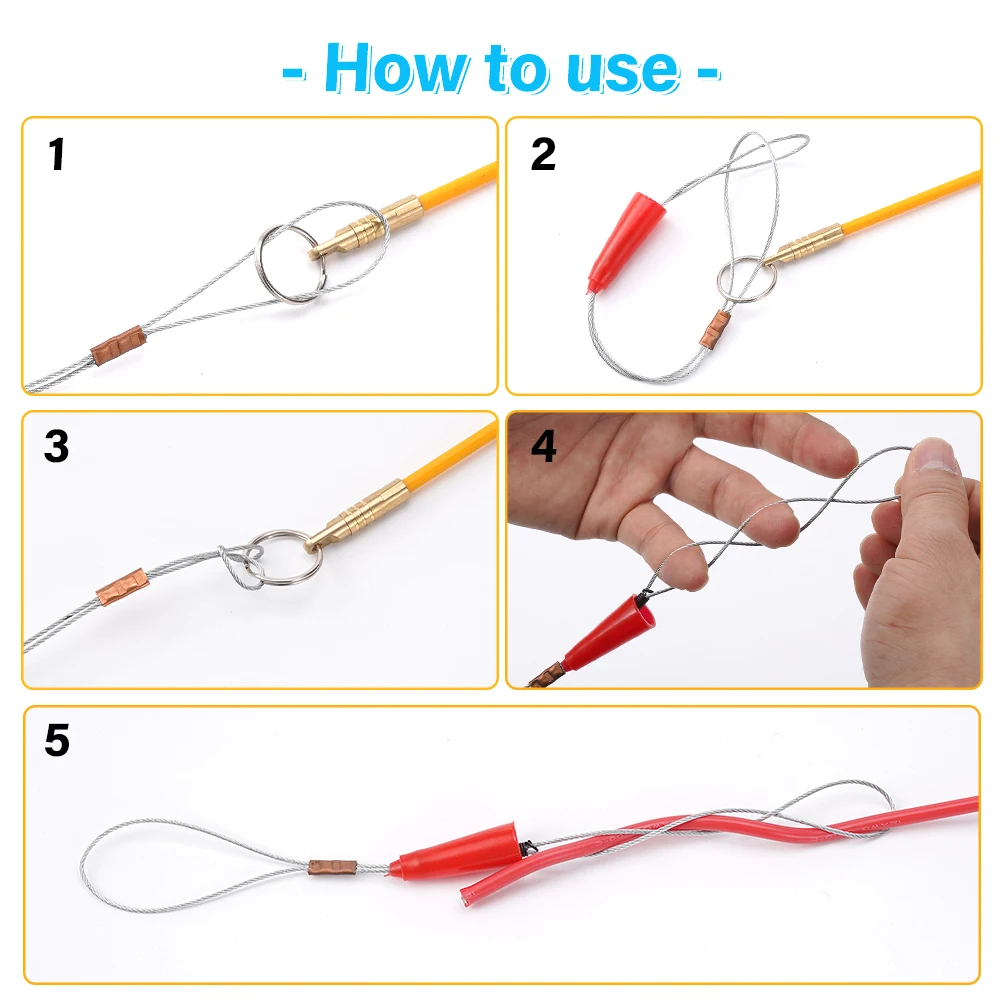 - How to use -

1

2

3

4

5