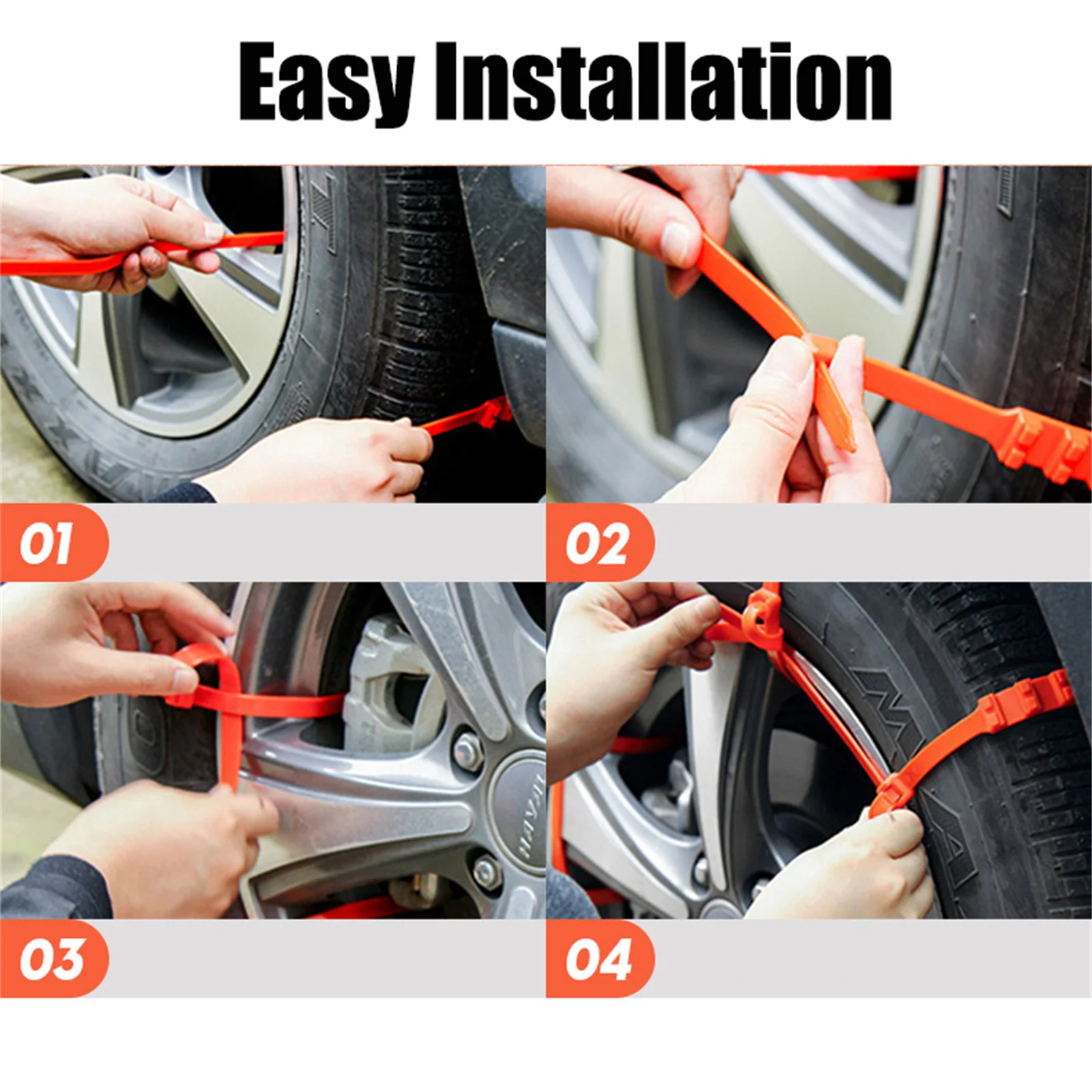 Easy Installation

01

02

03

04