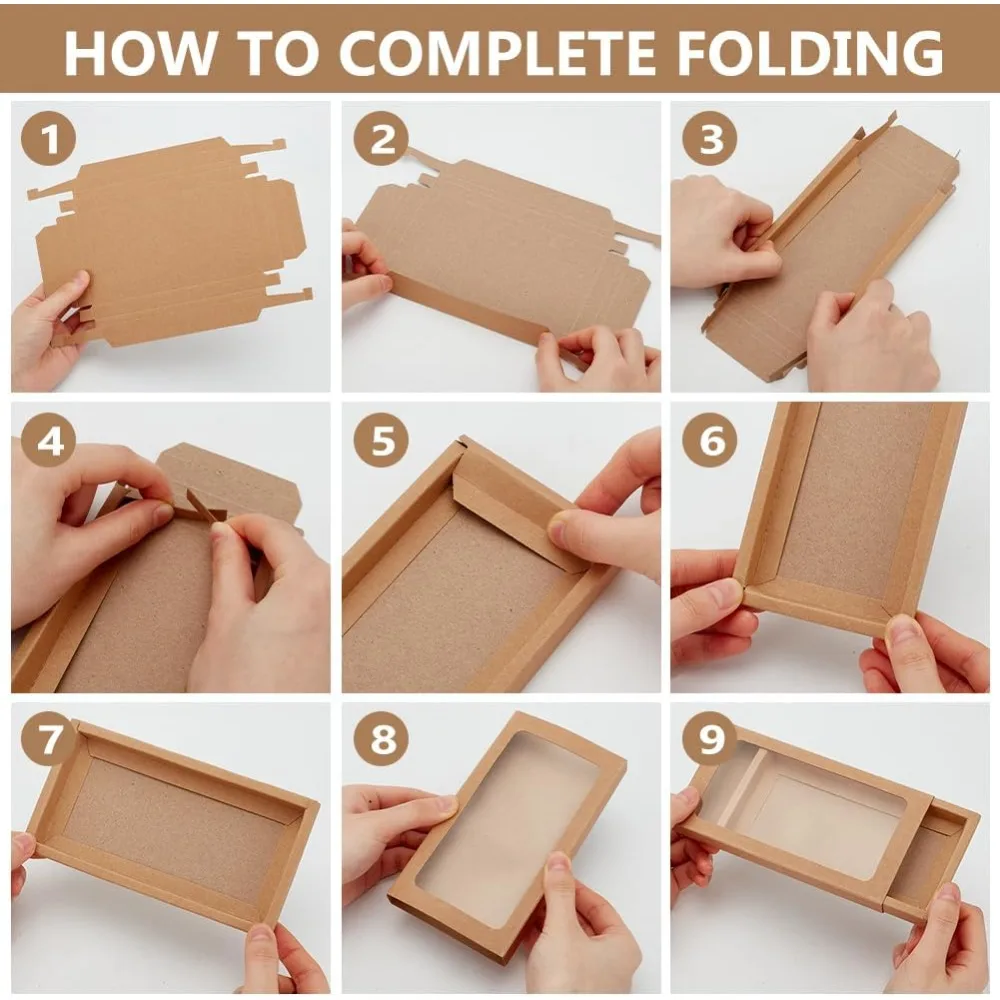 HOW TO COMPLETE FOLDING

1

2

3

4

5

6

7

8

9