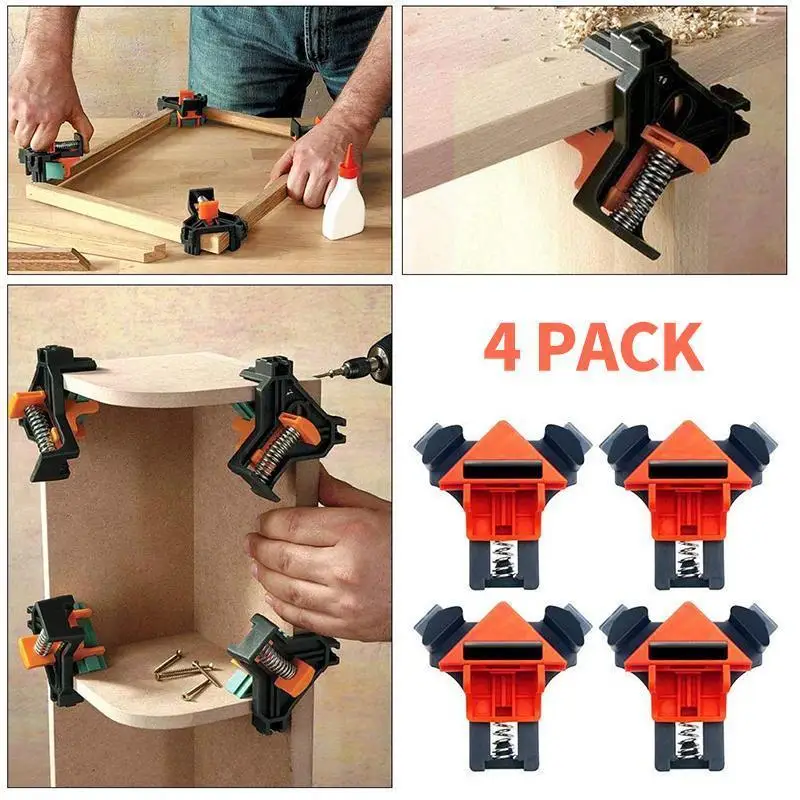 4 PACK