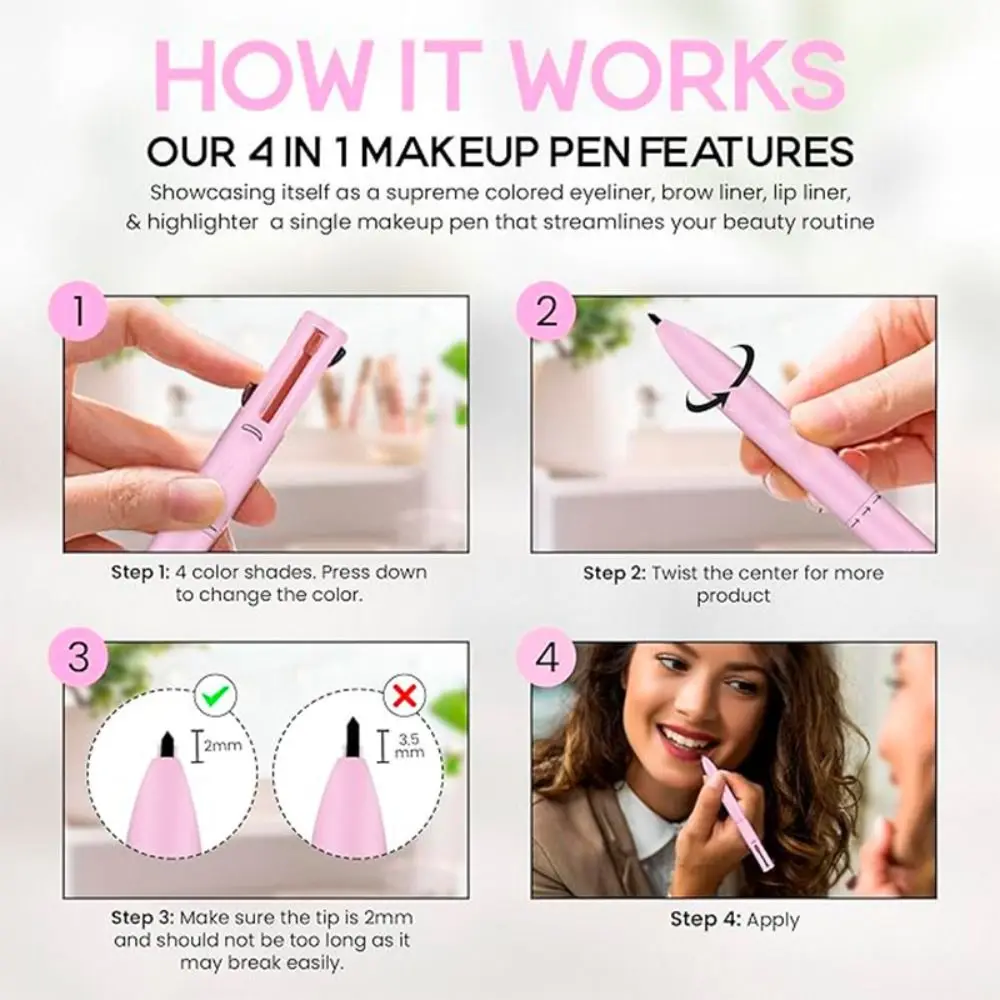 HOW IT WORKS

OUR 4 IN 1 MAKEUP PEN FEATURES

Showcasing itself as a supreme colored eyeliner, brow liner, lip liner, & highlighter  a single makeup pen that streamlines your beauty routine

1

Step 1: 4 color shades. Press down to change the color.

2

Step 2: Twist the center for more product

3

2mm

3.5 mm

Step 3: Make sure the tip is 2mm and should not be too long as it may break easily.

4

Step 4: Apply