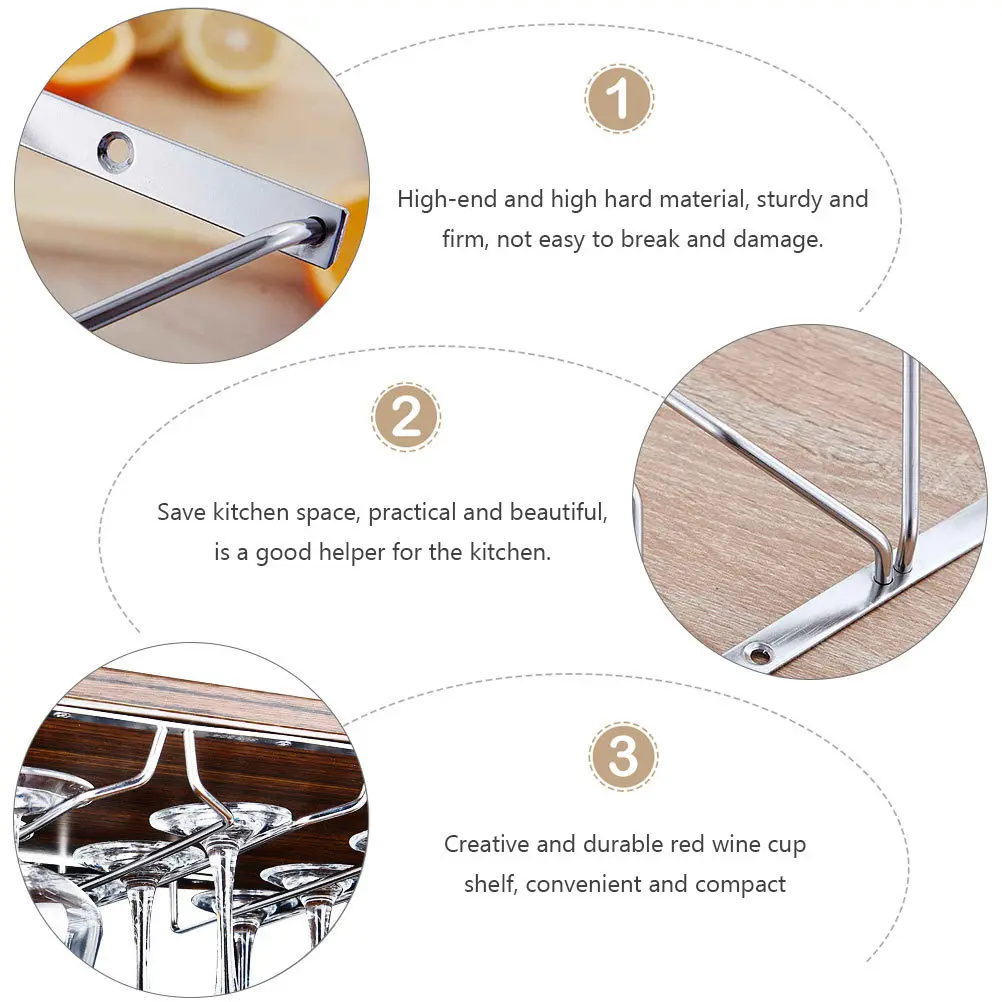 1

High-end and high hard material, sturdy and firm, not easy to break and damage.

2

Save kitchen space, practical and beautiful, is a good helper for the kitchen.

3

Creative and durable red wine cup shelf, convenient and compact