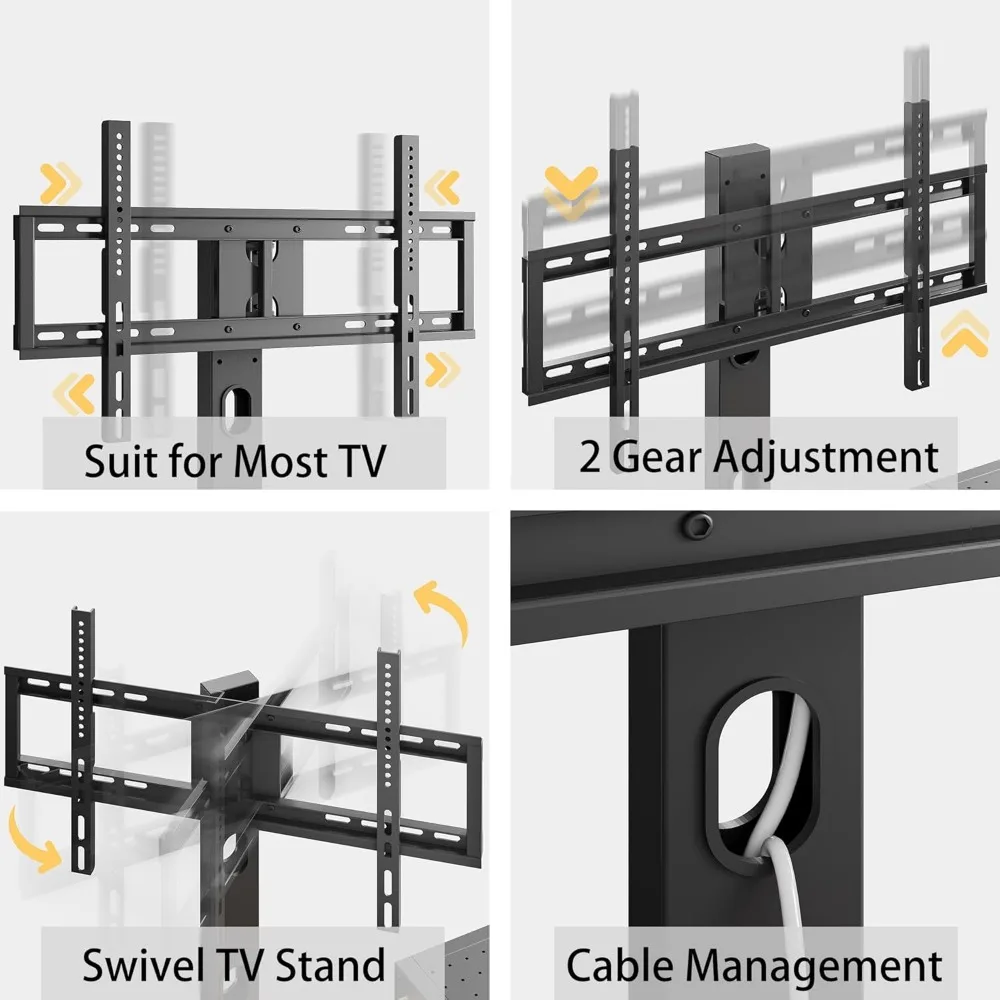 Suit for Most TV

2 Gear Adjustment

Swivel TV Stand

Cable Management