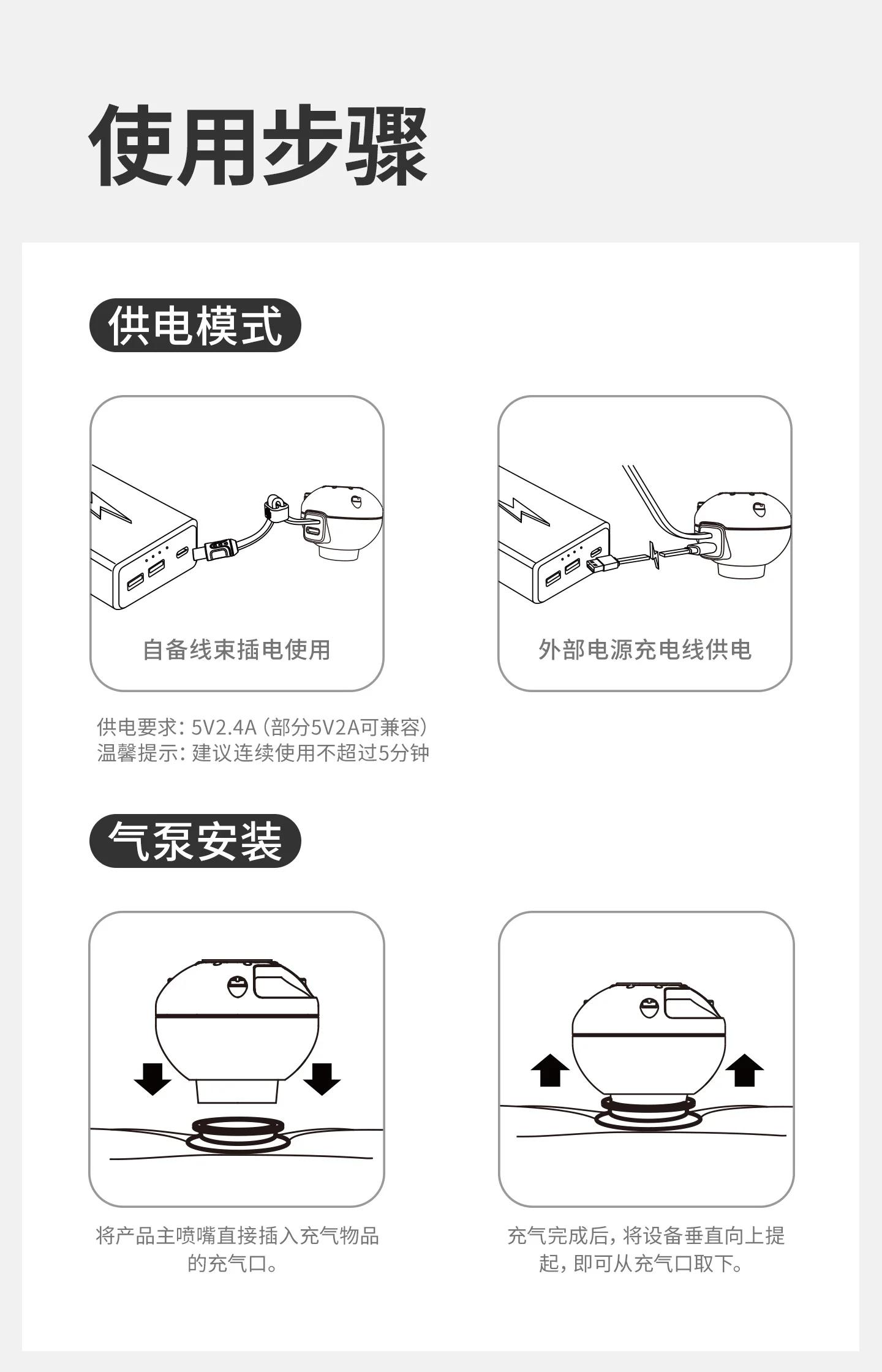 使用步骤

供电模式

自备线束插电使用

外部电源充电线供电

供电要求：5V2.4A（部分5V2A可兼容）
温馨提示：建议连续使用不超过5分钟

气泵安装

将产品主喷嘴直接插入充气物品的充气口。

充气完成后，将设备垂直向上提起，即可从充气口取下。