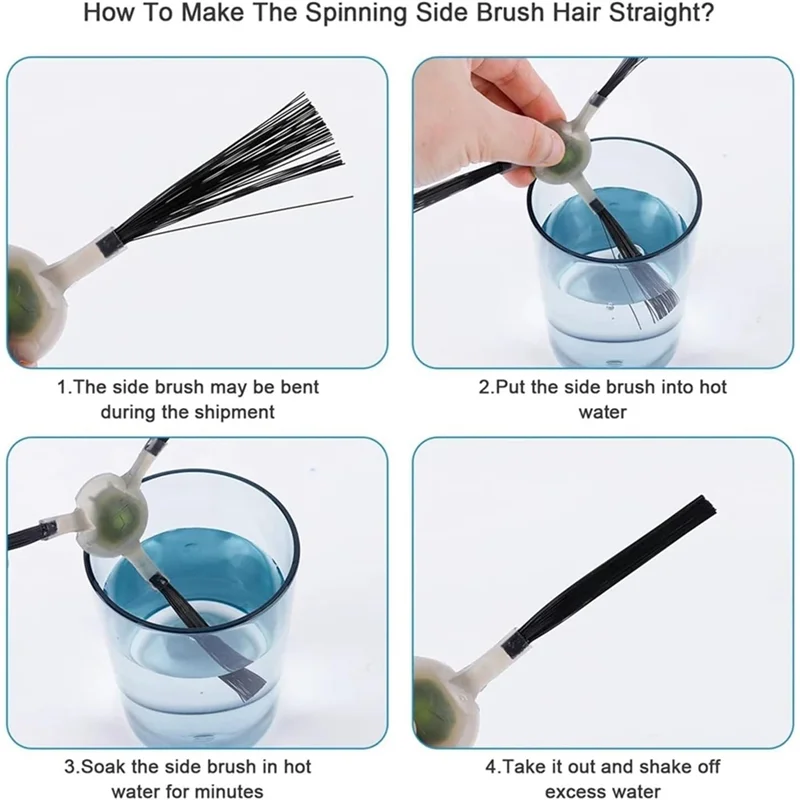 How To Make The Spinning Side Brush Hair Straight?

1.The side brush may be bent during the shipment

2.Put the side brush into hot water

3.Soak the side brush in hot water for minutes

4.Take it out and shake off excess water