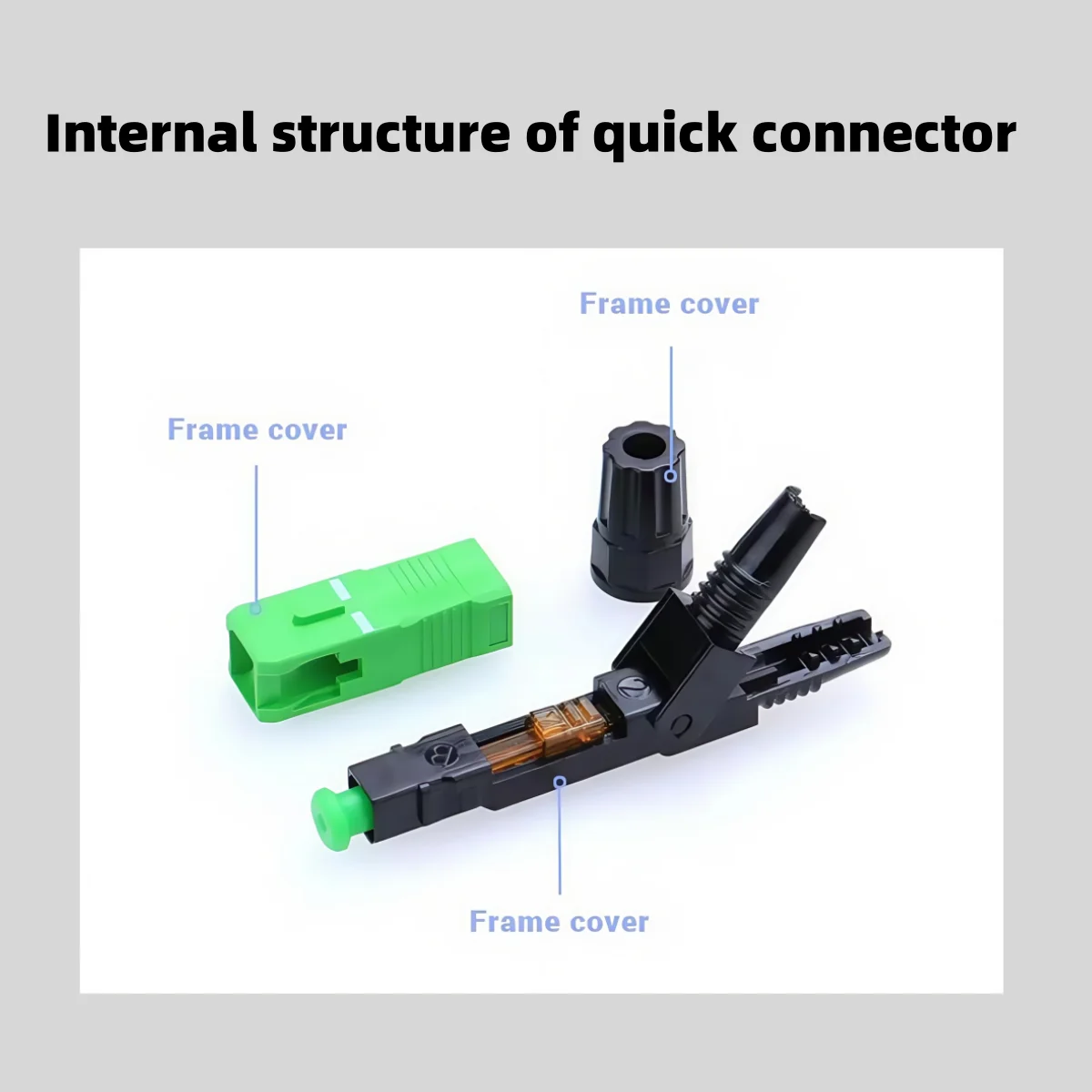 Internal structure of quick connector

Frame cover

Frame cover

Frame cover