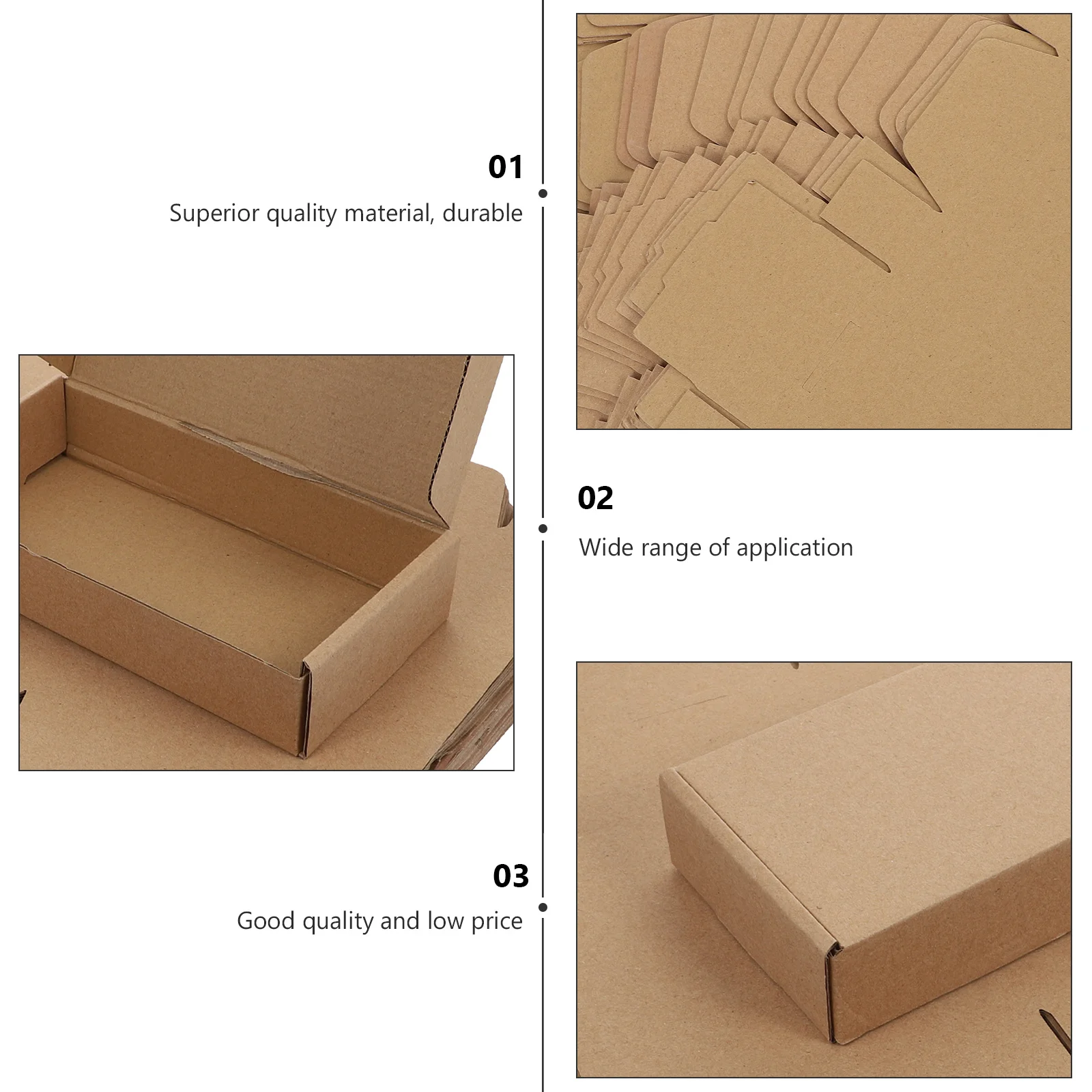 01
Superior quality material, durable

02
Wide range of application

03
Good quality and low price