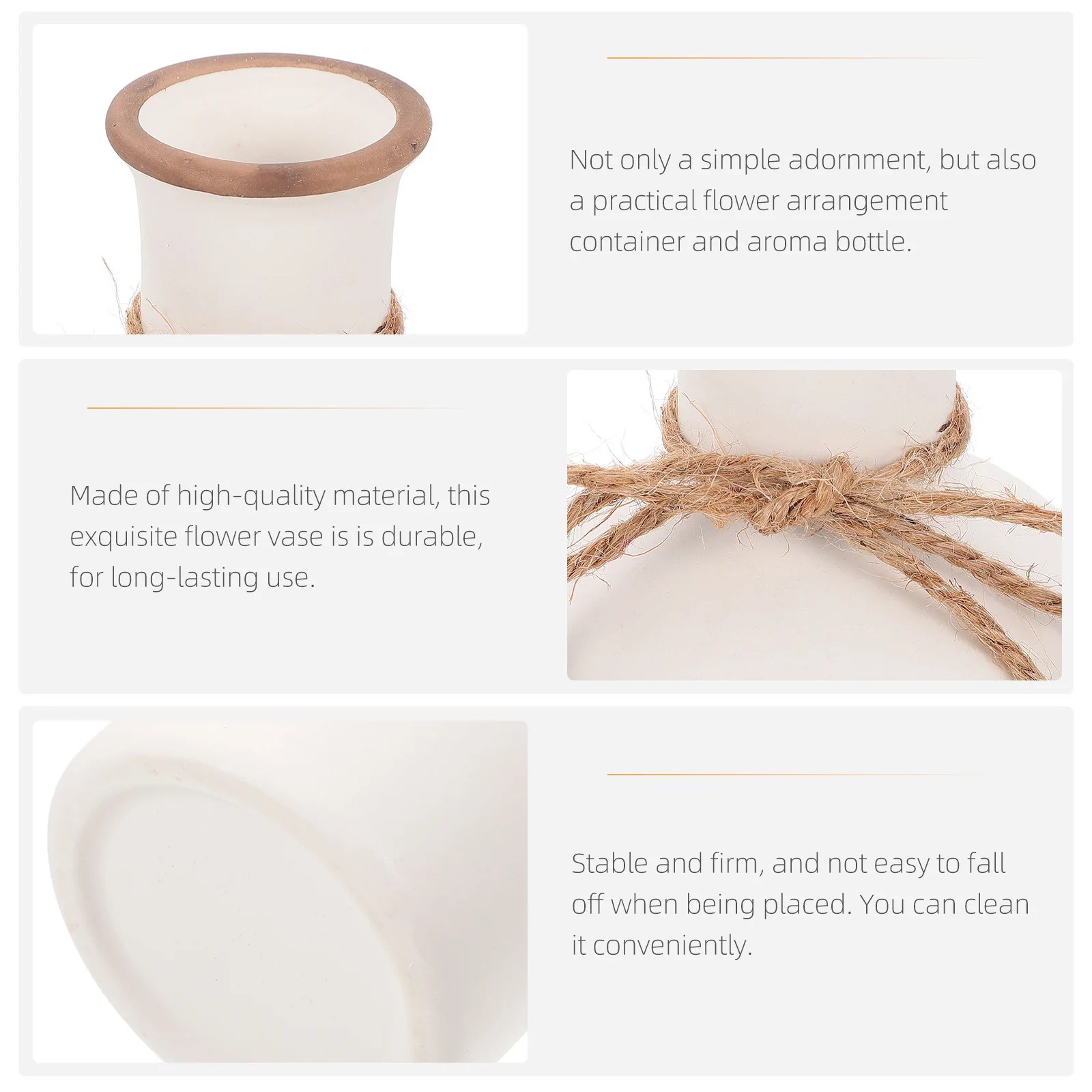 Not only a simple adornment, but also a practical flower arrangement container and aroma bottle.

Made of high-quality material, this exquisite flower vase is is durable, for long-lasting use.

Stable and firm, and not easy to fall off when being placed. You can clean it conveniently.