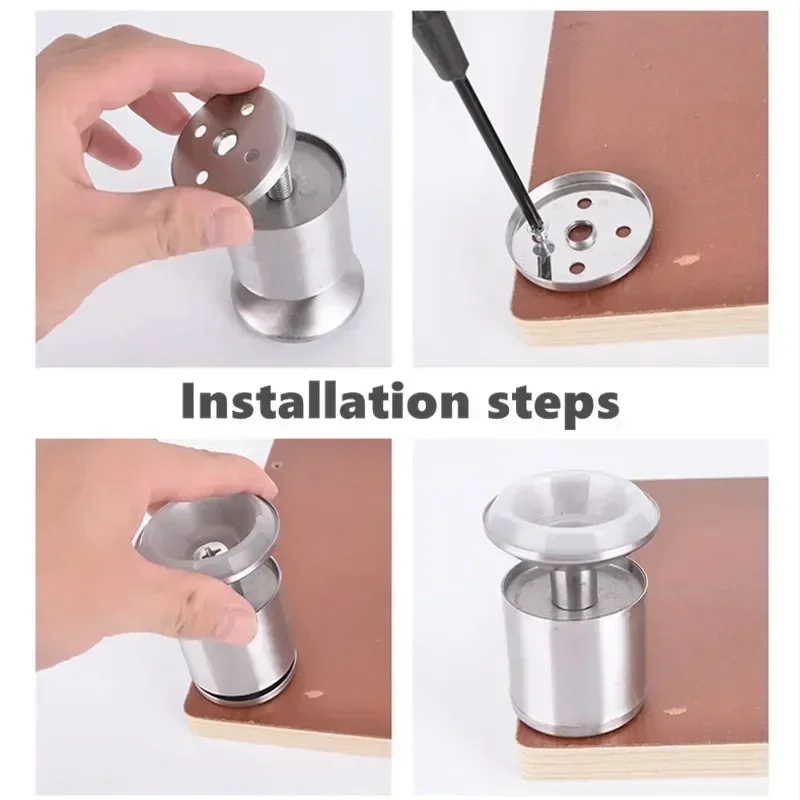 Installation steps