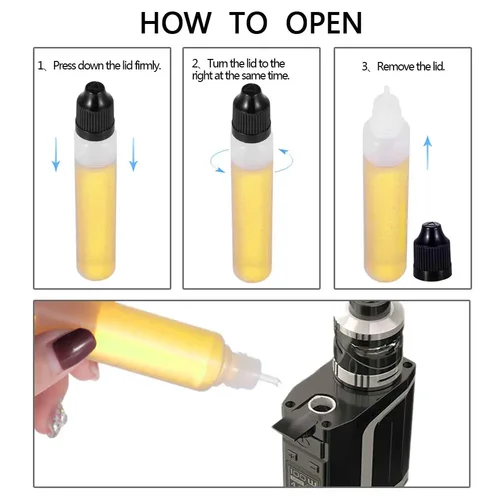 HOW TO OPEN

1、Press down the lid firmly.

2、Turn the lid to the right at the same time.

3、Remove the lid.

100W