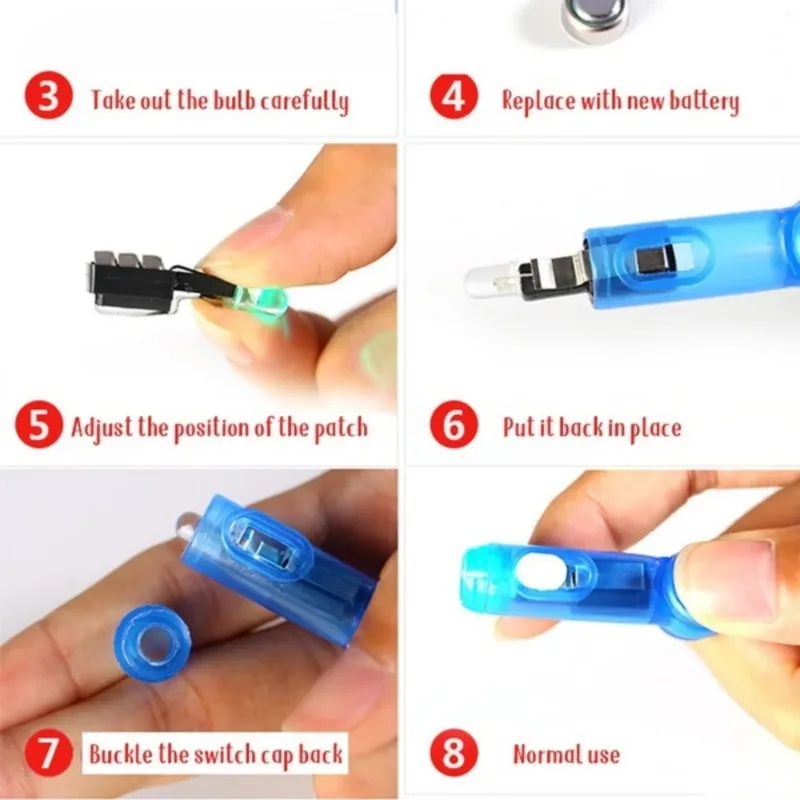 3 Take out the bulb carefully

4 Replace with new battery

5 Adjust the position of the patch

6 Put it back in place

7 Buckle the switch cap back

8 Normal use