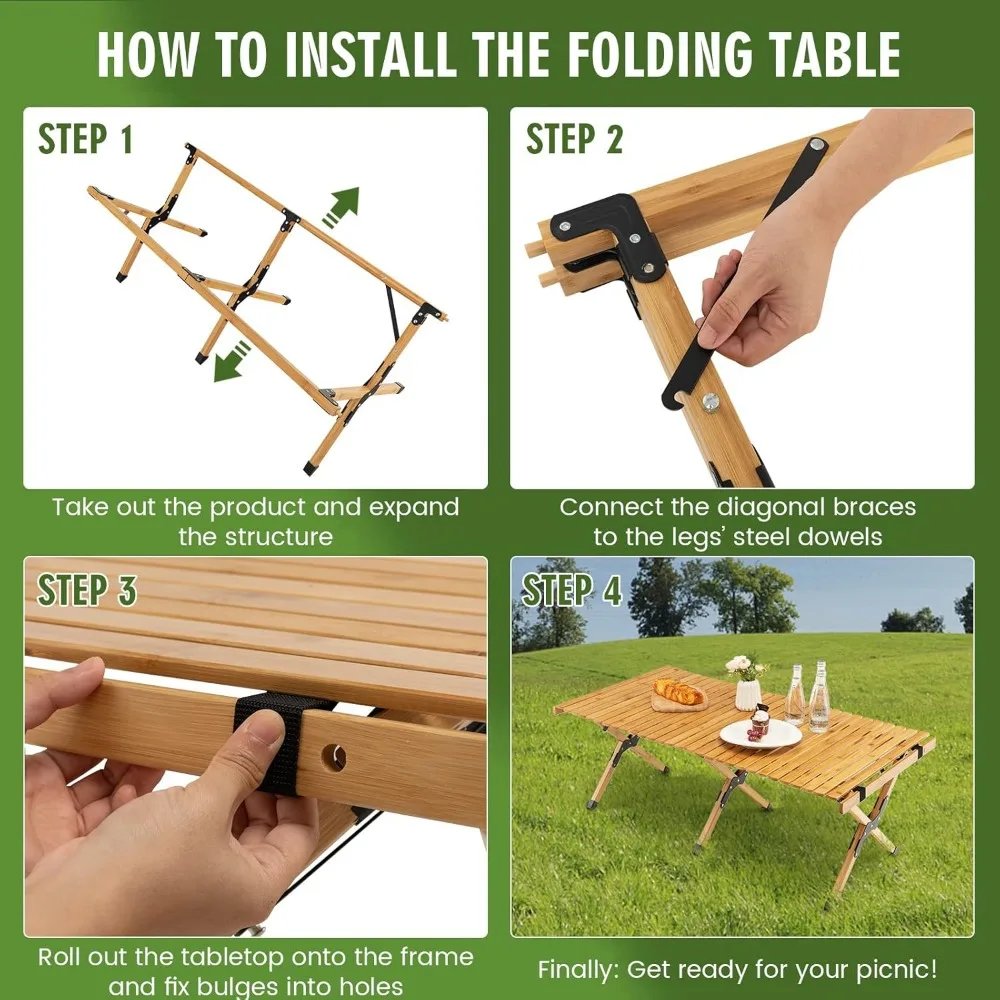 HOW TO INSTALL THE FOLDING TABLE

STEP 1

Take out the product and expand the structure

STEP 2

Connect the diagonal braces to the legs' steel dowels

STEP 3

Roll out the tabletop onto the frame and fix bulges into holes

STEP 4

Finally: Get ready for your picnic!