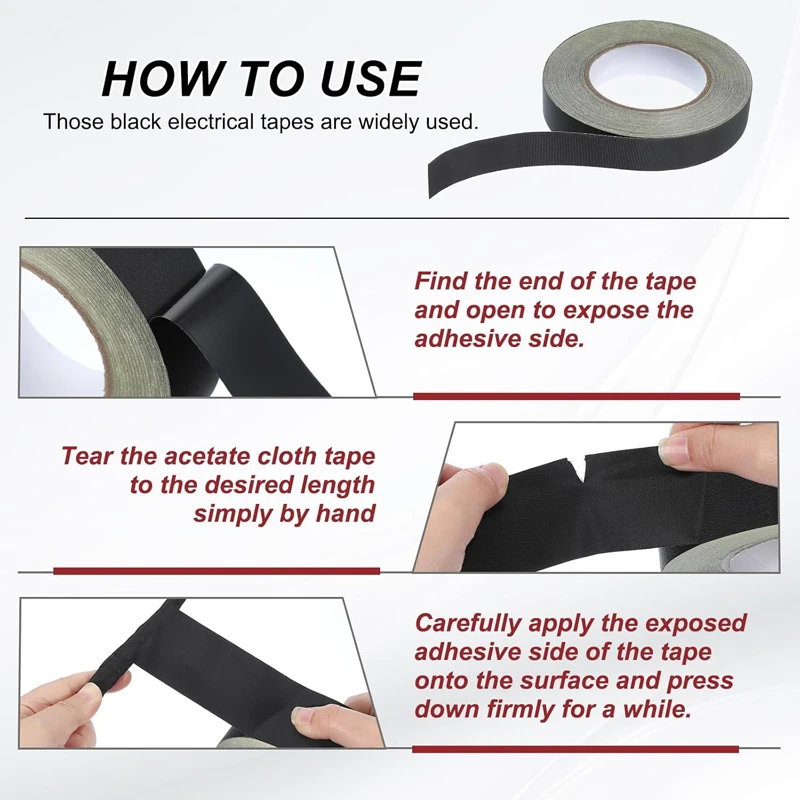 HOW TO USE
Those black electrical tapes are widely used.

Find the end of the tape and open to expose the adhesive side.

Tear the acetate cloth tape to the desired length simply by hand

Carefully apply the exposed adhesive side of the tape onto the surface and press down firmly for a while.