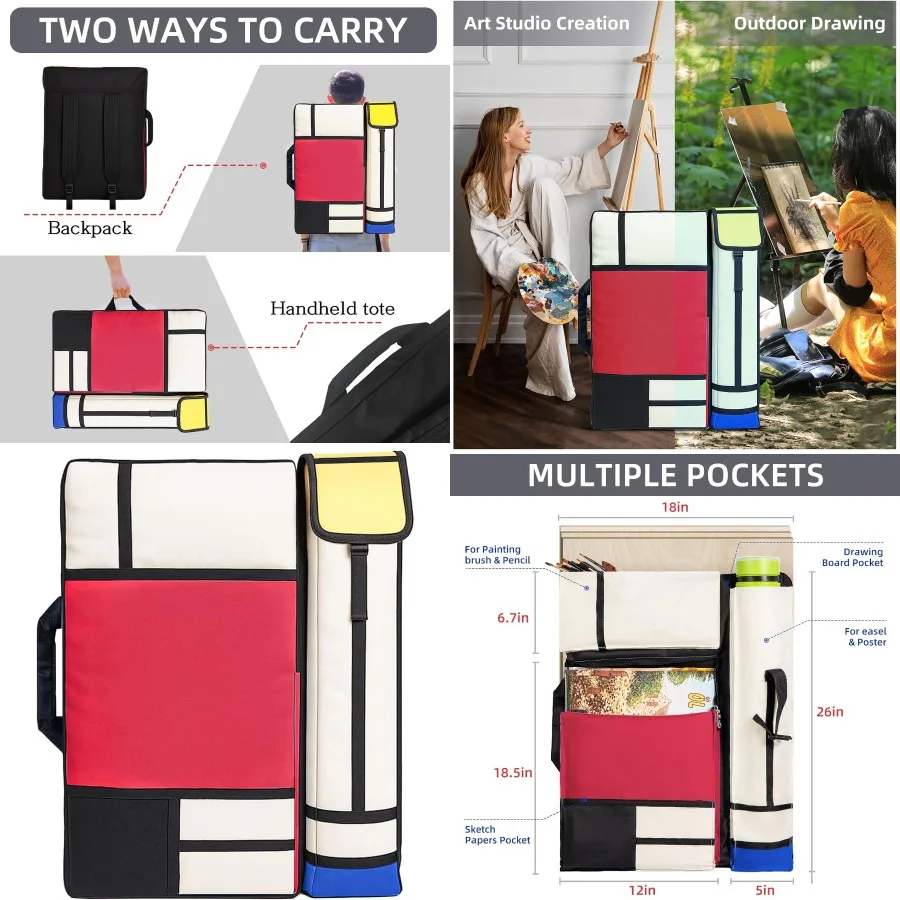 TWO WAYS TO CARRY

Backpack

Handheld tote

Art Studio Creation

Outdoor Drawing

MULTIPLE POCKETS

18in

For Painting brush & Pencil

Drawing Board Pocket

6.7in

For easel & Poster

26in

18.5in

Sketch Papers Pocket

12in

5in