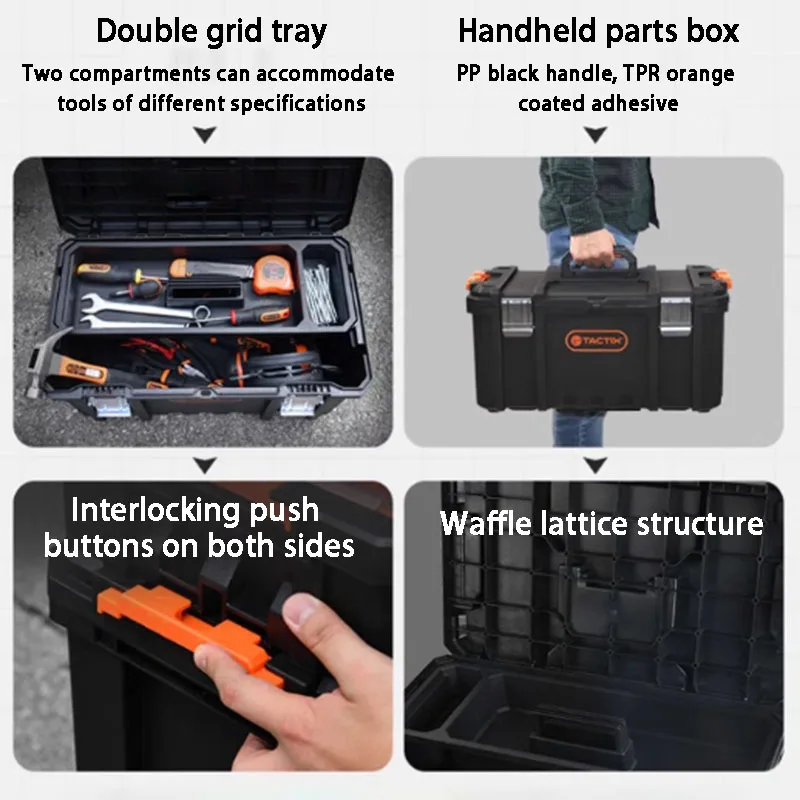 Double grid tray

Two compartments can accommodate tools of different specifications

Handheld parts box

PP black handle, TPR orange coated adhesive

TACTIX

Interlocking push buttons on both sides

Waffle lattice structure